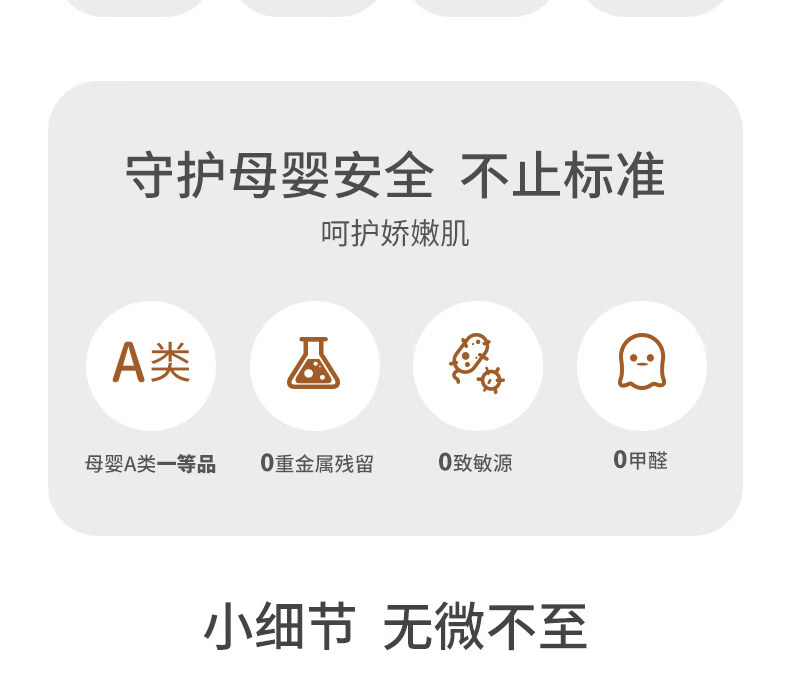 守护母婴安全 不止标准

呵护娇嫩肌

A类

母婴A类一等品

0重金属残留

0致敏源

0甲醛

小细节 无微不至