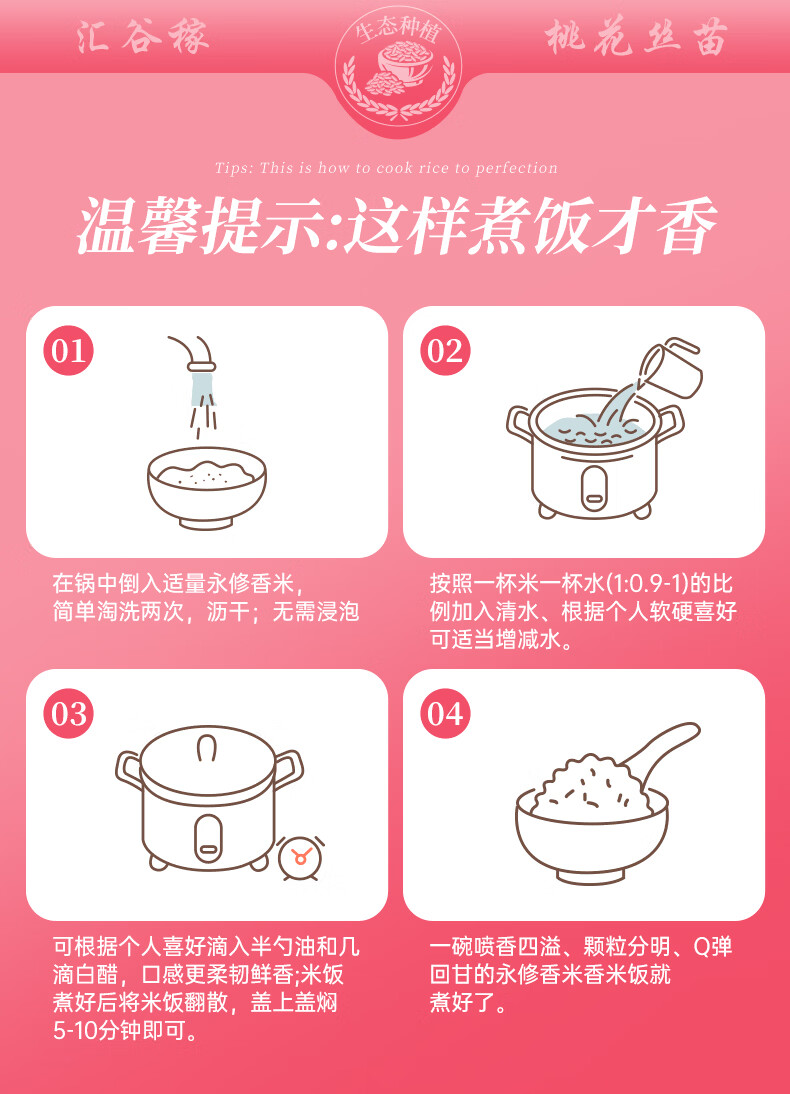 汇谷稼

生态种植

桃花丝苗

Tips: This is how to cook rice to perfection

温馨提示:这样煮饭才香

01

在锅中倒入适量永修香米，简单淘洗两次，沥干；无需浸泡

02

按照一杯米一杯水(1:0.9-1)的比例加入清水、根据个人软硬喜好可适当增减水。

03

可根据个人喜好滴入半勺油和几滴白醋，口感更柔韧鲜香;米饭煮好后将米饭翻散，盖上盖焖5-10分钟即可。

04

一碗喷香四溢、颗粒分明、Q弹回甘的永修香米香米饭就煮好了。