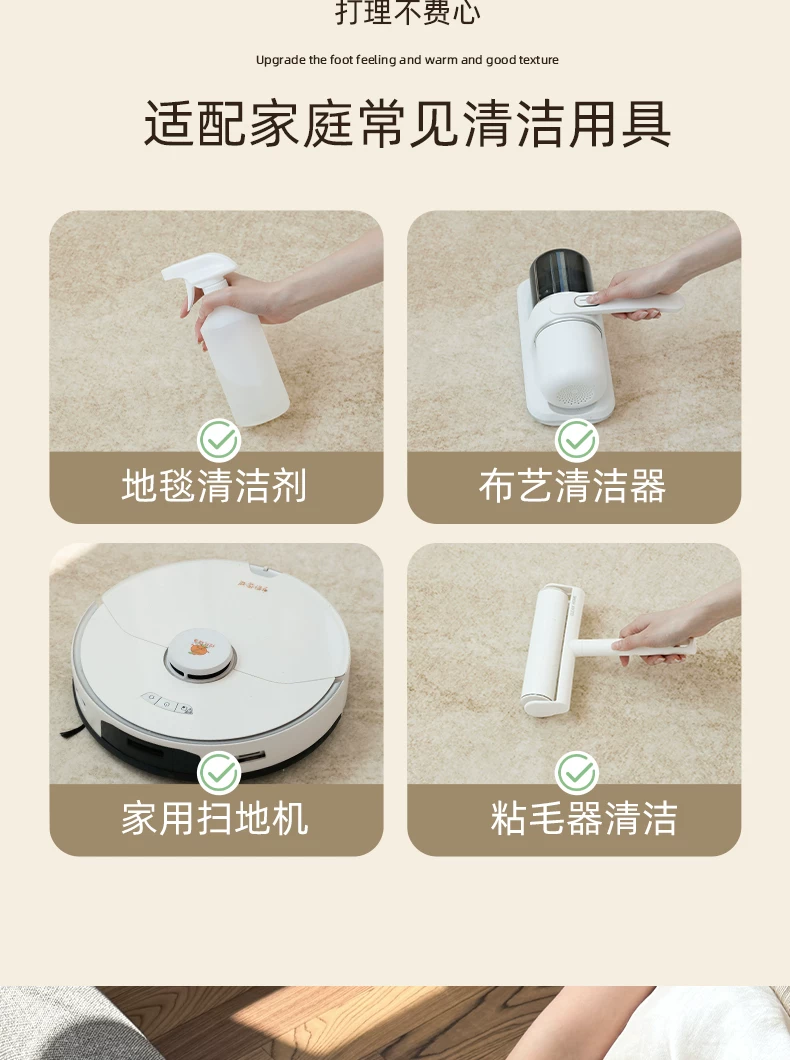 打理不费心

Upgrade the foot feeling and warm and good texture

适配家庭常见清洁用具

地毯清洁剂

布艺清洁器

家用扫地机

粘毛器清洁