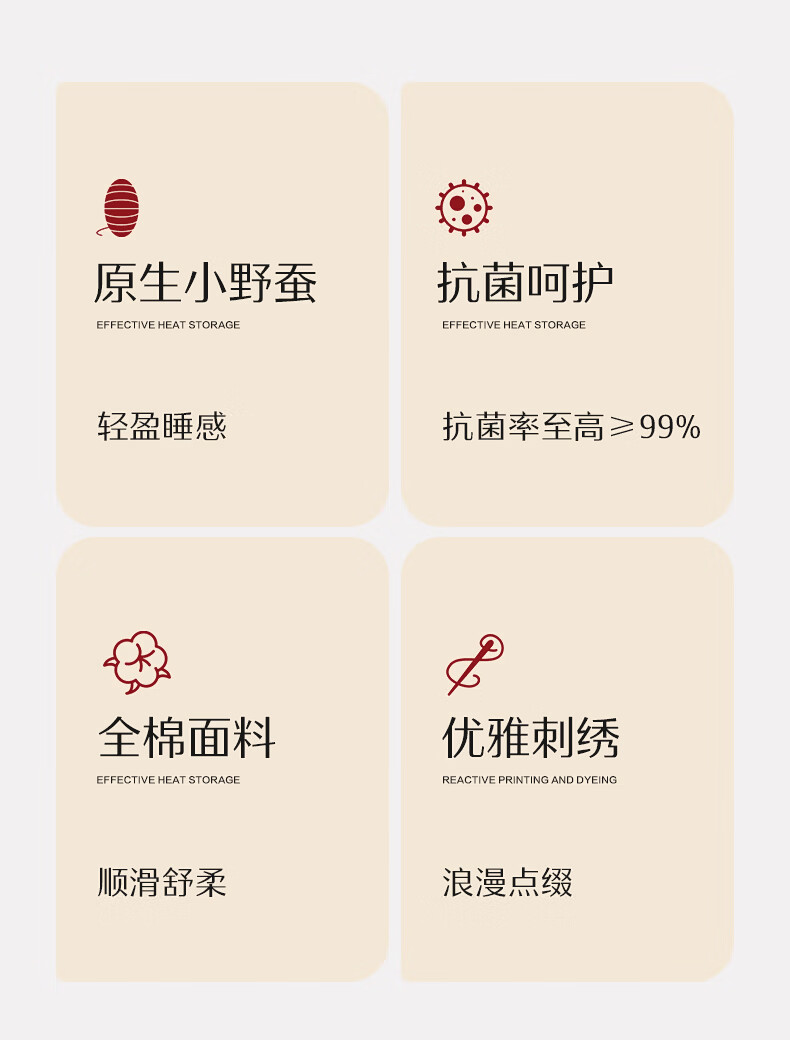 原生小野蚕

EFFECTIVE HEAT STORAGE

轻盈睡感

抗菌呵护

EFFECTIVE HEAT STORAGE

抗菌率至高≥99%

全棉面料

EFFECTIVE HEAT STORAGE

顺滑舒柔

优雅刺绣

REACTIVE PRINTING AND DYEING

浪漫点缀