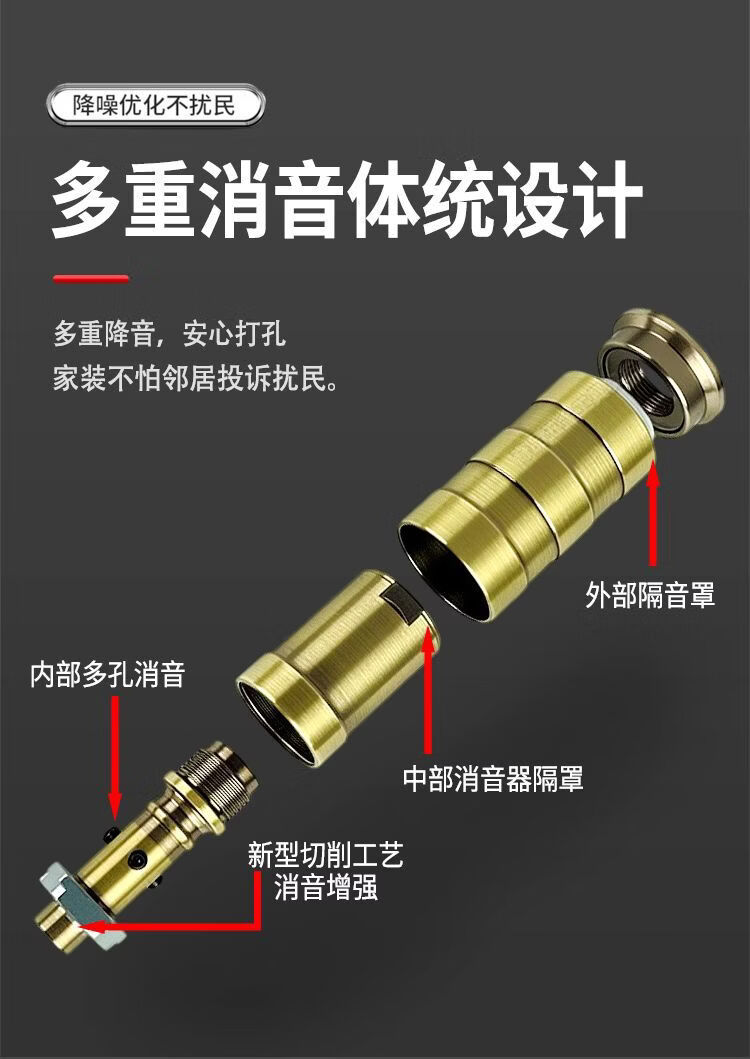 降噪优化不扰民

多重消音体统设计

多重降音，安心打孔
家装不怕邻居投诉扰民。

外部隔音罩

内部多孔消音

中部消音器隔罩

新型切削工艺
消音增强