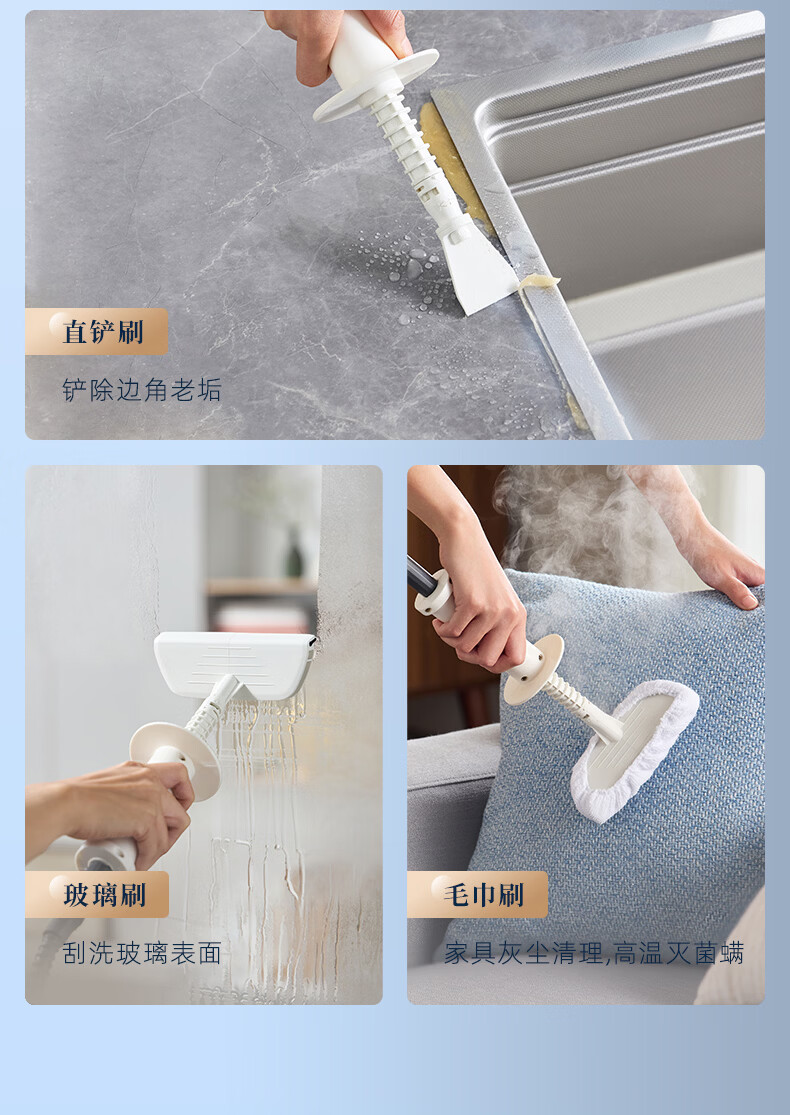 直铲刷

铲除边角老垢

玻璃刷

刮洗玻璃表面

毛巾刷

家具灰尘清理,高温灭菌螨