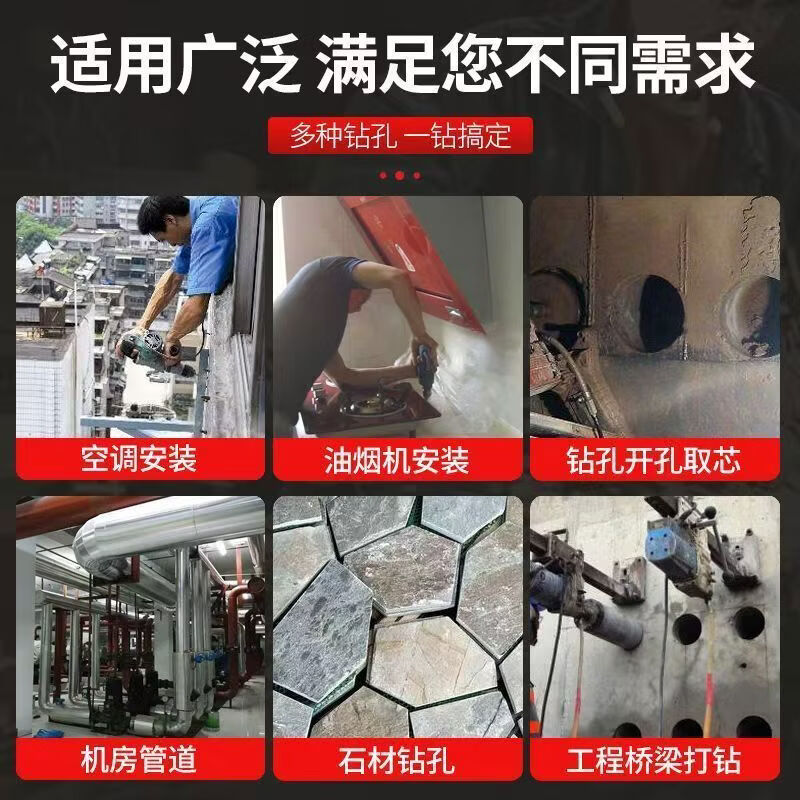 适用广泛 满足您不同需求

多种钻孔 一钻搞定

空调安装

油烟机安装

钻孔开孔取芯

机房管道

石材钻孔

工程桥梁打钻