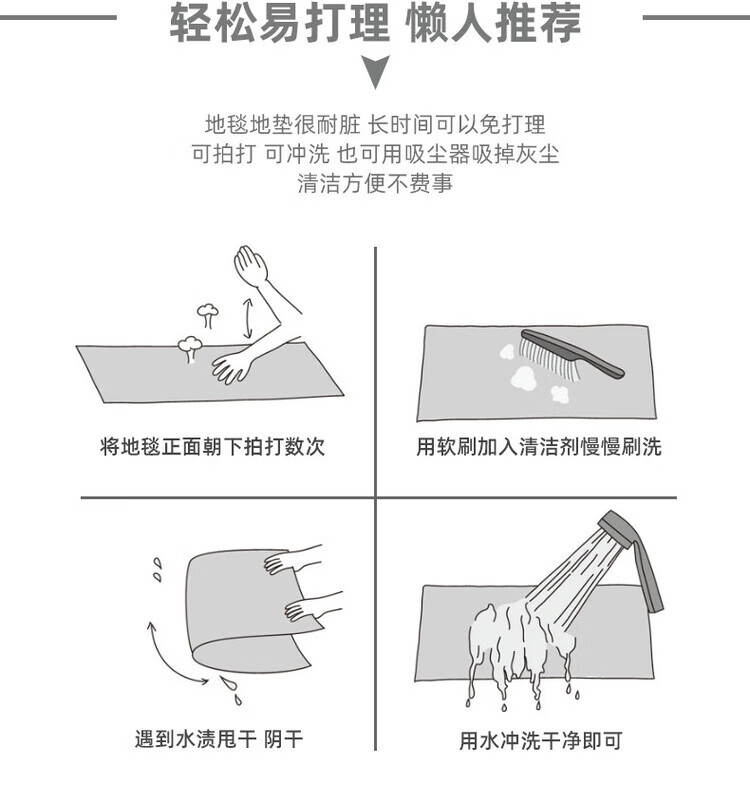 轻松易打理 懒人推荐

地毯地垫很耐脏 长时间可以免打理
可拍打 可冲洗 也可用吸尘器吸掉灰尘
清洁方便不费事

将地毯正面朝下拍打数次

用软刷加入清洁剂慢慢刷洗

遇到水渍甩干 阴干

用水冲洗干净即可