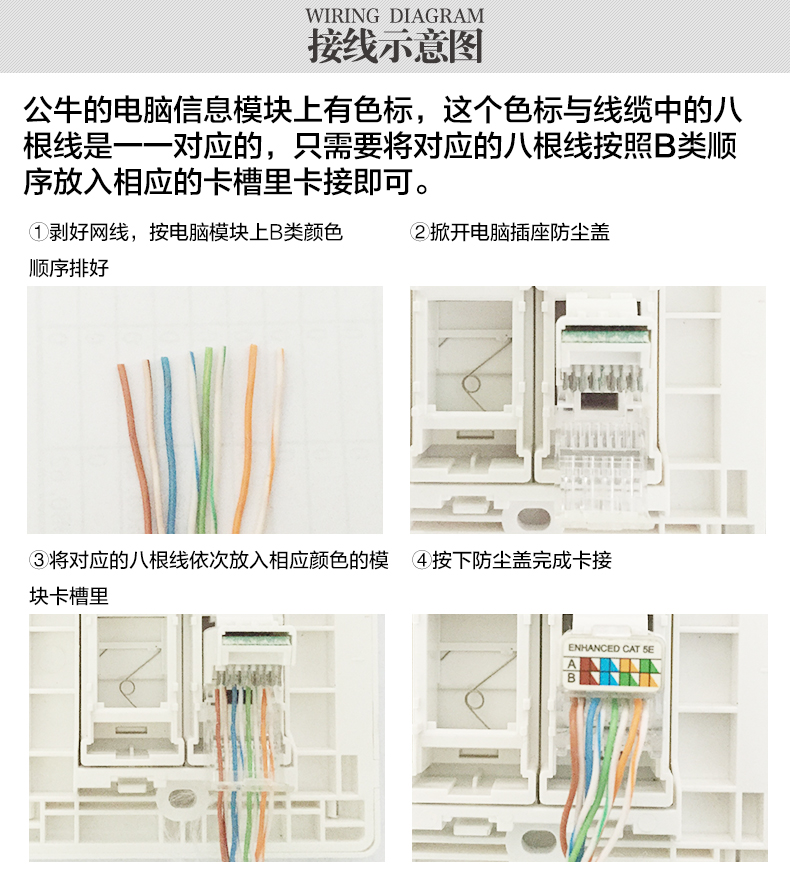 WIRING DIAGRAM
接线示意图

公牛的电脑信息模块上有色标，这个色标与线缆中的八根线是一一对应的，只需要将对应的八根线按照B类顺序放入相应的卡槽里卡接即可。

①剥好网线，按电脑模块上B类颜色顺序排好

②掀开电脑插座防尘盖

③将对应的八根线依次放入相应颜色的模块卡槽里

④按下防尘盖完成卡接

ENHANCED CAT 5E
A
B