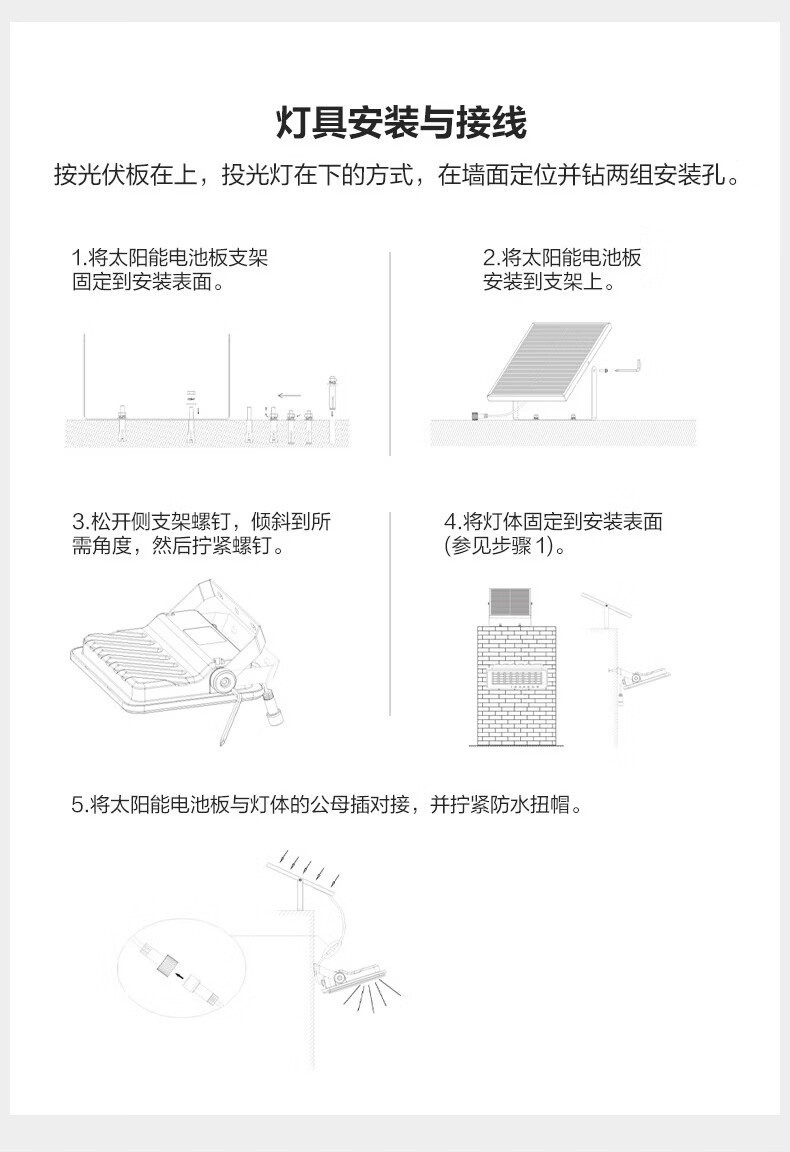 灯具安装与接线

按光伏板在上，投光灯在下的方式，在墙面定位并钻两组安装孔。

1.将太阳能电池板支架固定到安装表面。

2.将太阳能电池板安装到支架上。

3.松开侧支架螺钉，倾斜到所需角度，然后拧紧螺钉。

4.将灯体固定到安装表面(参见步骤1)。

5.将太阳能电池板与灯体的公母插对接，并拧紧防水扭帽。