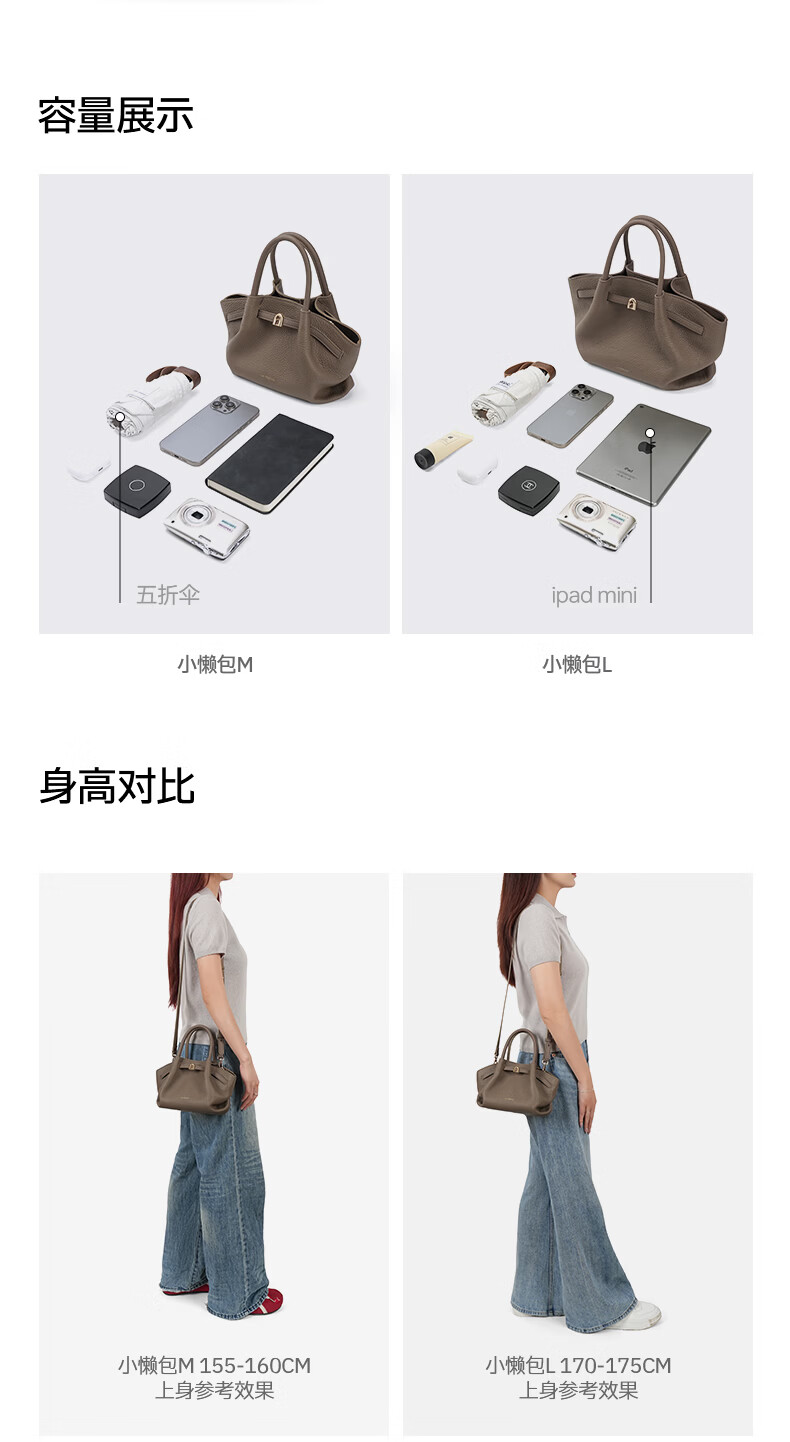 容量展示

五折伞

小懒包M

ipad mini

小懒包L

身高对比

小懒包M 155-160CM
上身参考效果

小懒包L 170-175CM
上身参考效果