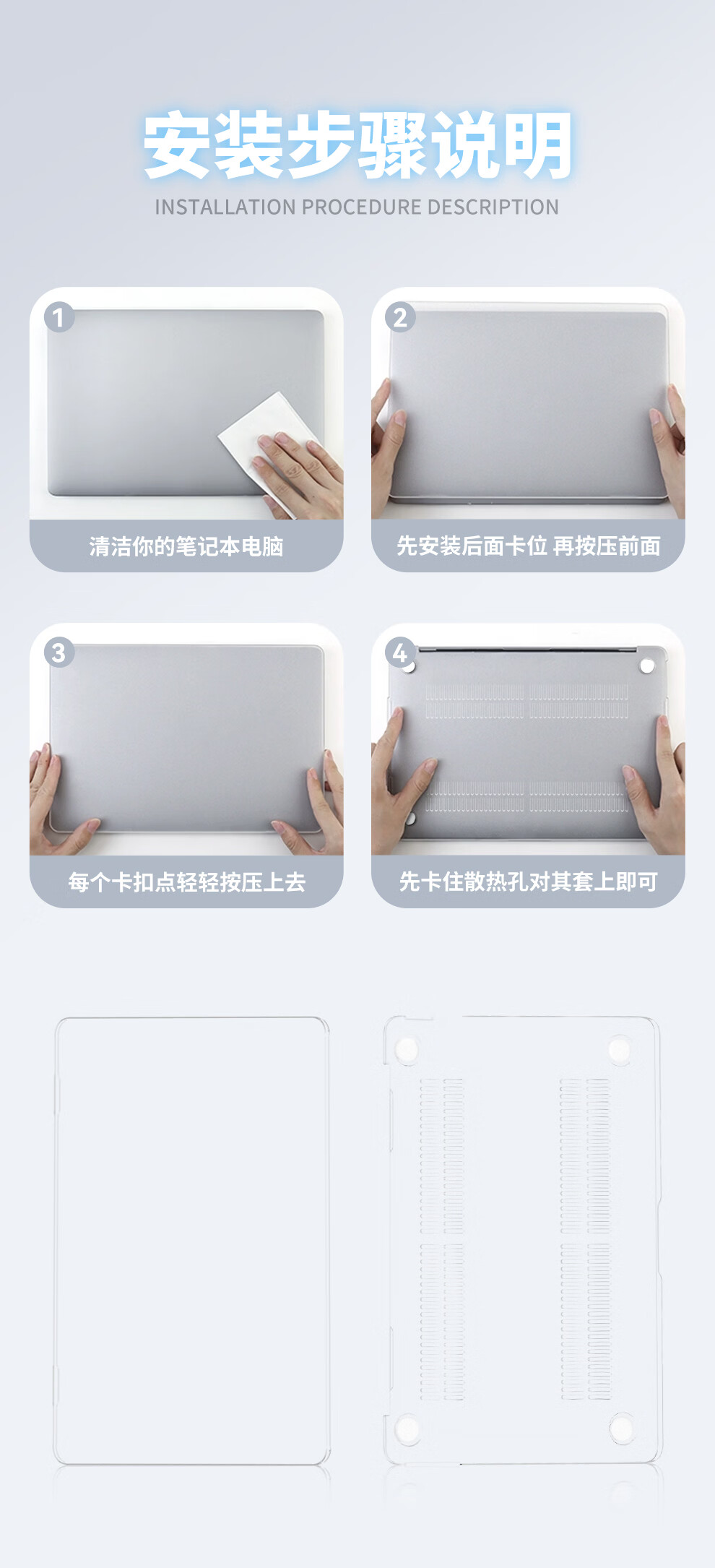 安装步骤说明
INSTALLATION PROCEDURE DESCRIPTION

1
清洁你的笔记本电脑

2
先安装后面卡位 再按压前面

3
每个卡扣点轻轻按压上去

4
先卡住散热孔对其套上即可