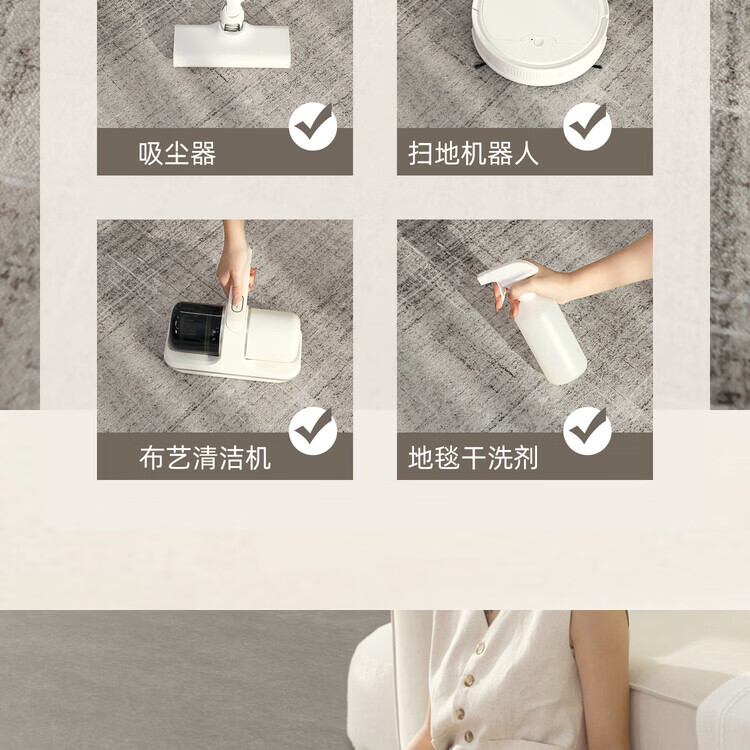 吸尘器

扫地机器人

布艺清洁机

地毯干洗剂