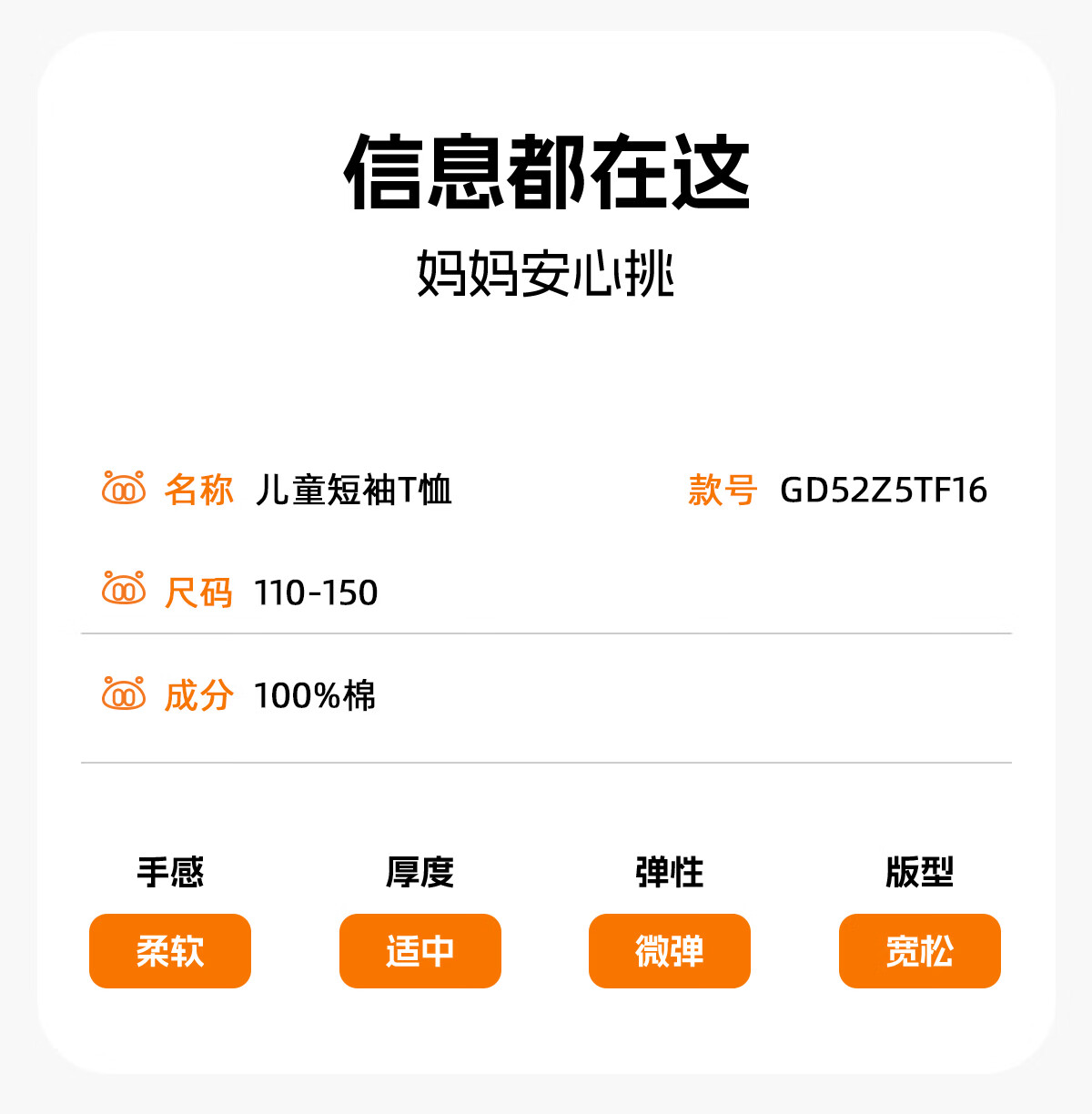 信息都在这

妈妈安心挑

名称 儿童短袖T恤

款号 GD52Z5TF16

尺码 110-150

成分 100%棉

手感

柔软

厚度

适中

弹性

微弹

版型

宽松