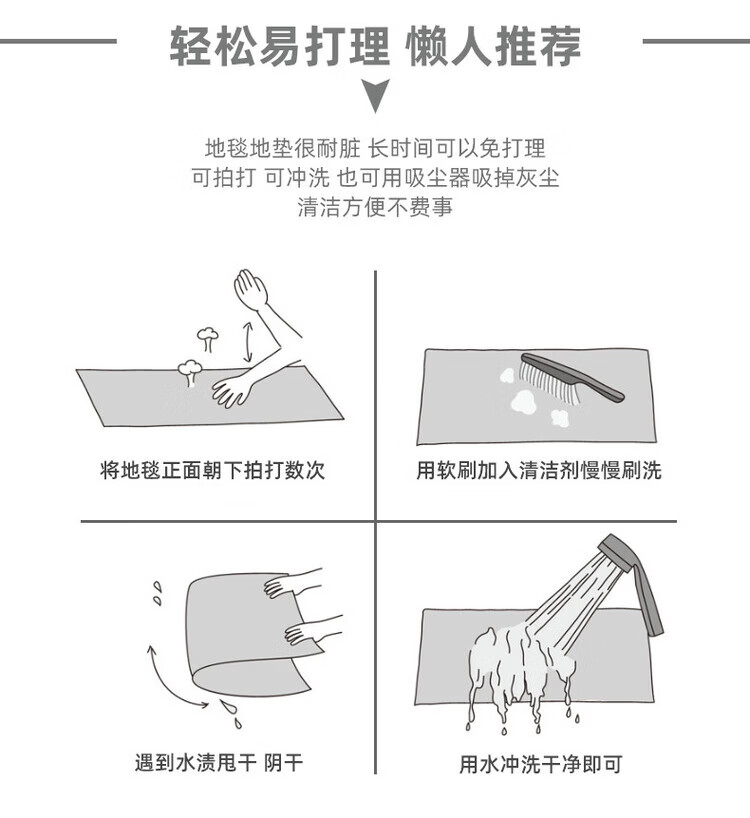 轻松易打理 懒人推荐

地毯地垫很耐脏 长时间可以免打理
可拍打 可冲洗 也可用吸尘器吸掉灰尘
清洁方便不费事

将地毯正面朝下拍打数次

用软刷加入清洁剂慢慢刷洗

遇到水渍甩干 阴干

用水冲洗干净即可