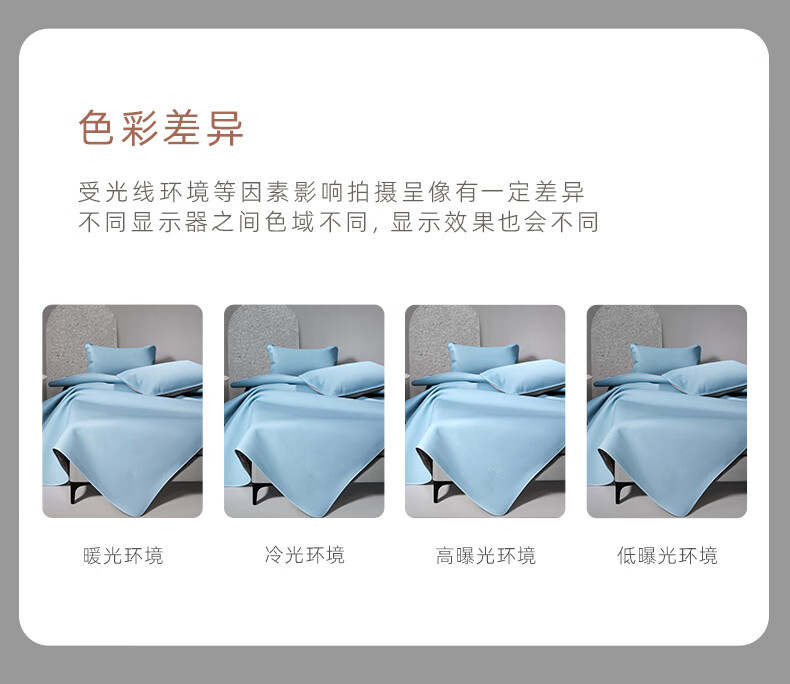 色彩差异

受光线环境等因素影响拍摄呈像有一定差异
不同显示器之间色域不同，显示效果也会不同

暖光环境

冷光环境

高曝光环境

低曝光环境