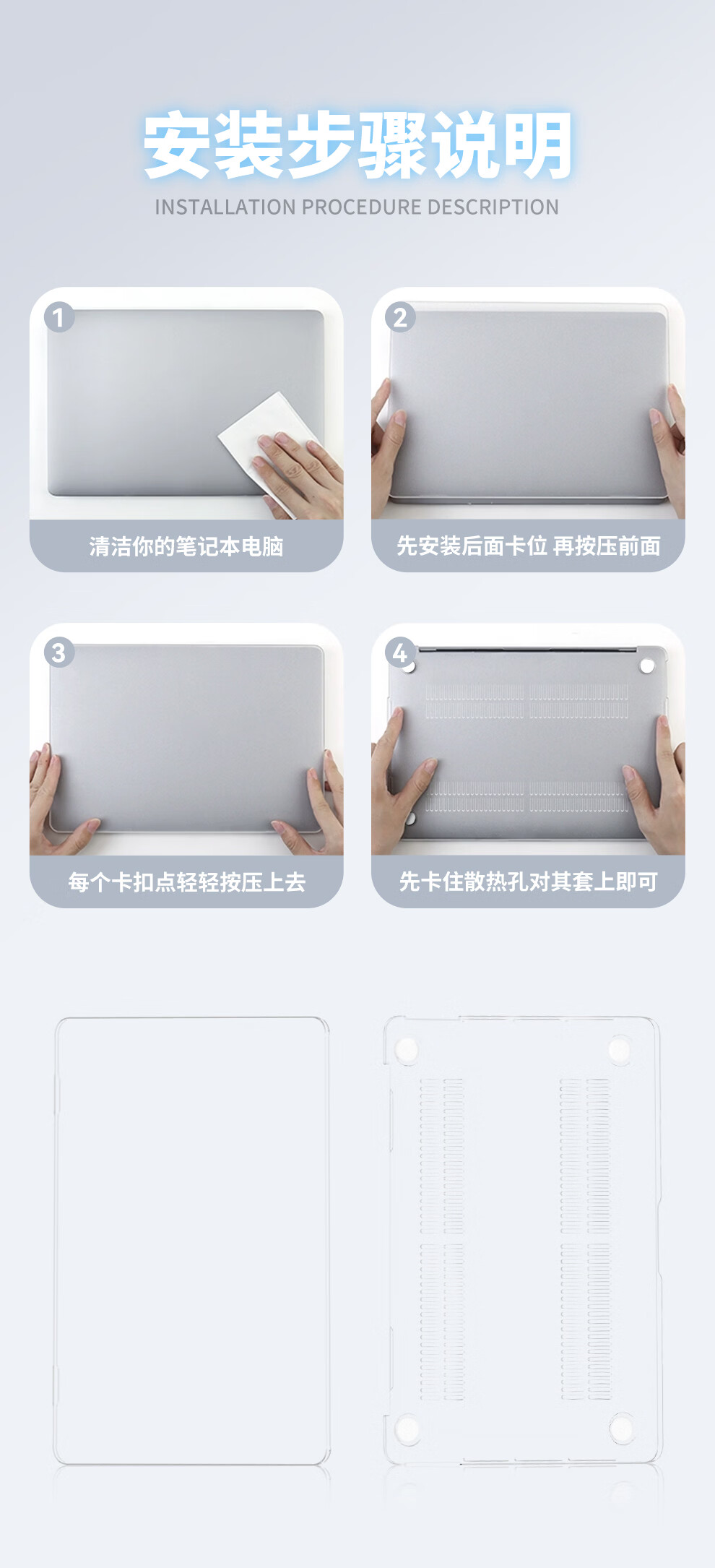 安装步骤说明
INSTALLATION PROCEDURE DESCRIPTION

1
清洁你的笔记本电脑

2
先安装后面卡位 再按压前面

3
每个卡扣点轻轻按压上去

4
先卡住散热孔对其套上即可