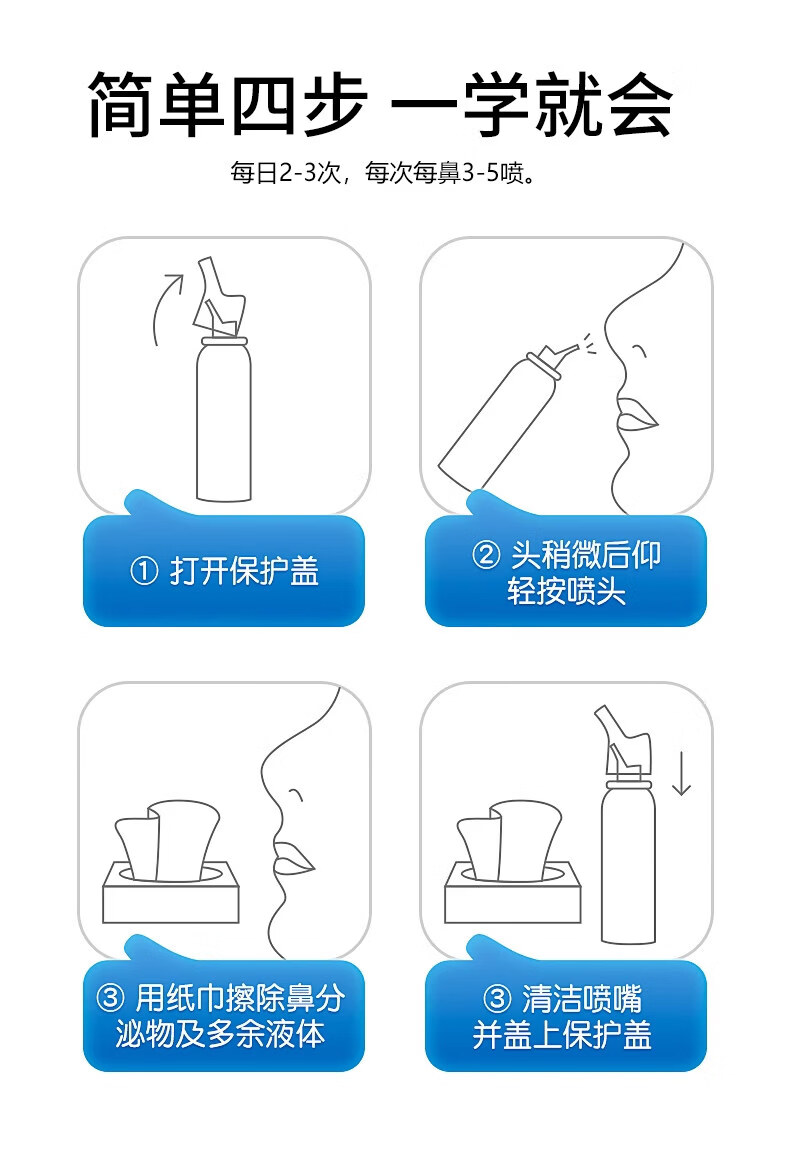 简单四步 一学就会

每日2-3次，每次每鼻3-5喷。

① 打开保护盖

② 头稍微后仰 轻按喷头

③ 用纸巾擦除鼻分泌物及多余液体

③ 清洁喷嘴 并盖上保护盖