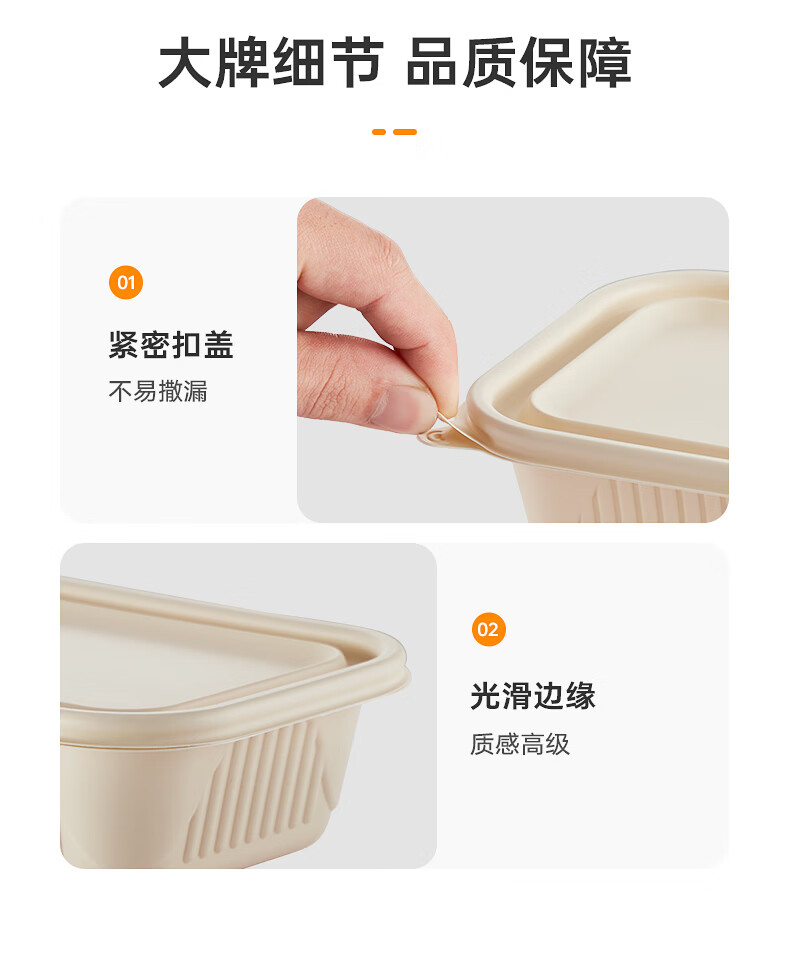 大牌细节 品质保障

01

紧密扣盖

不易撒漏

02

光滑边缘

质感高级