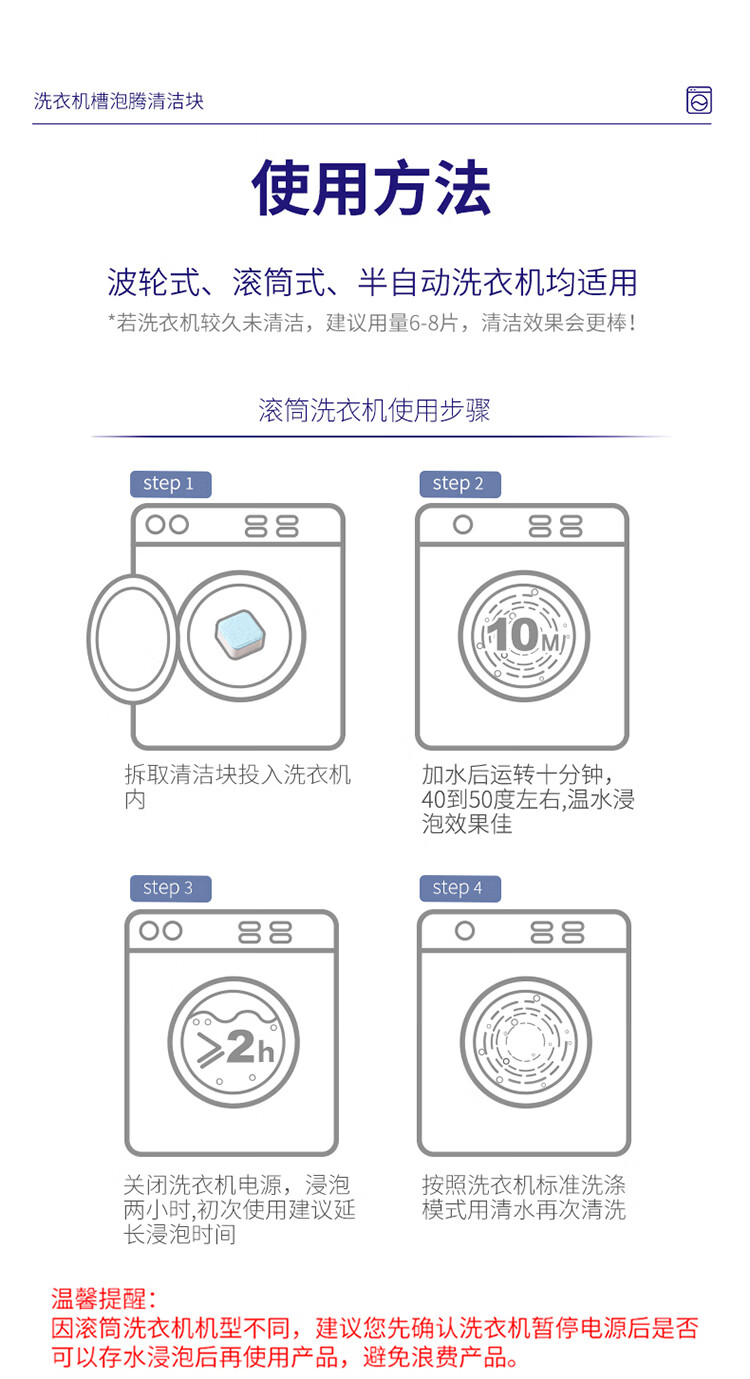 洗衣机槽泡腾清洁块

使用方法

波轮式、滚筒式、半自动洗衣机均适用

*若洗衣机较久未清洁，建议用量6-8片，清洁效果会更棒！

滚筒洗衣机使用步骤

step 1

拆取清洁块投入洗衣机内

step 2

10M

加水后运转十分钟，40到50度左右,温水浸泡效果佳

step 3

≥2h

关闭洗衣机电源，浸泡两小时,初次使用建议延长浸泡时间

step 4

按照洗衣机标准洗涤模式用清水再次清洗

温馨提醒：
因滚筒洗衣机机型不同，建议您先确认洗衣机暂停电源后是否可以存水浸泡后再使用产品，避免浪费产品。