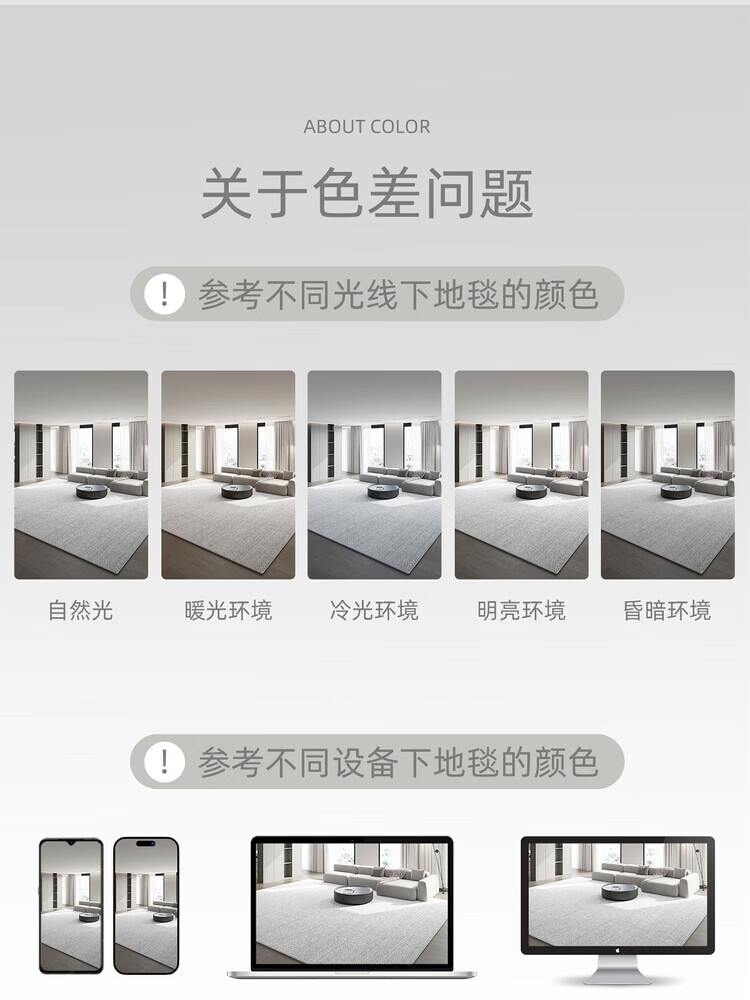 ABOUT COLOR

关于色差问题

! 参考不同光线下地毯的颜色

自然光

暖光环境

冷光环境

明亮环境

昏暗环境

! 参考不同设备下地毯的颜色