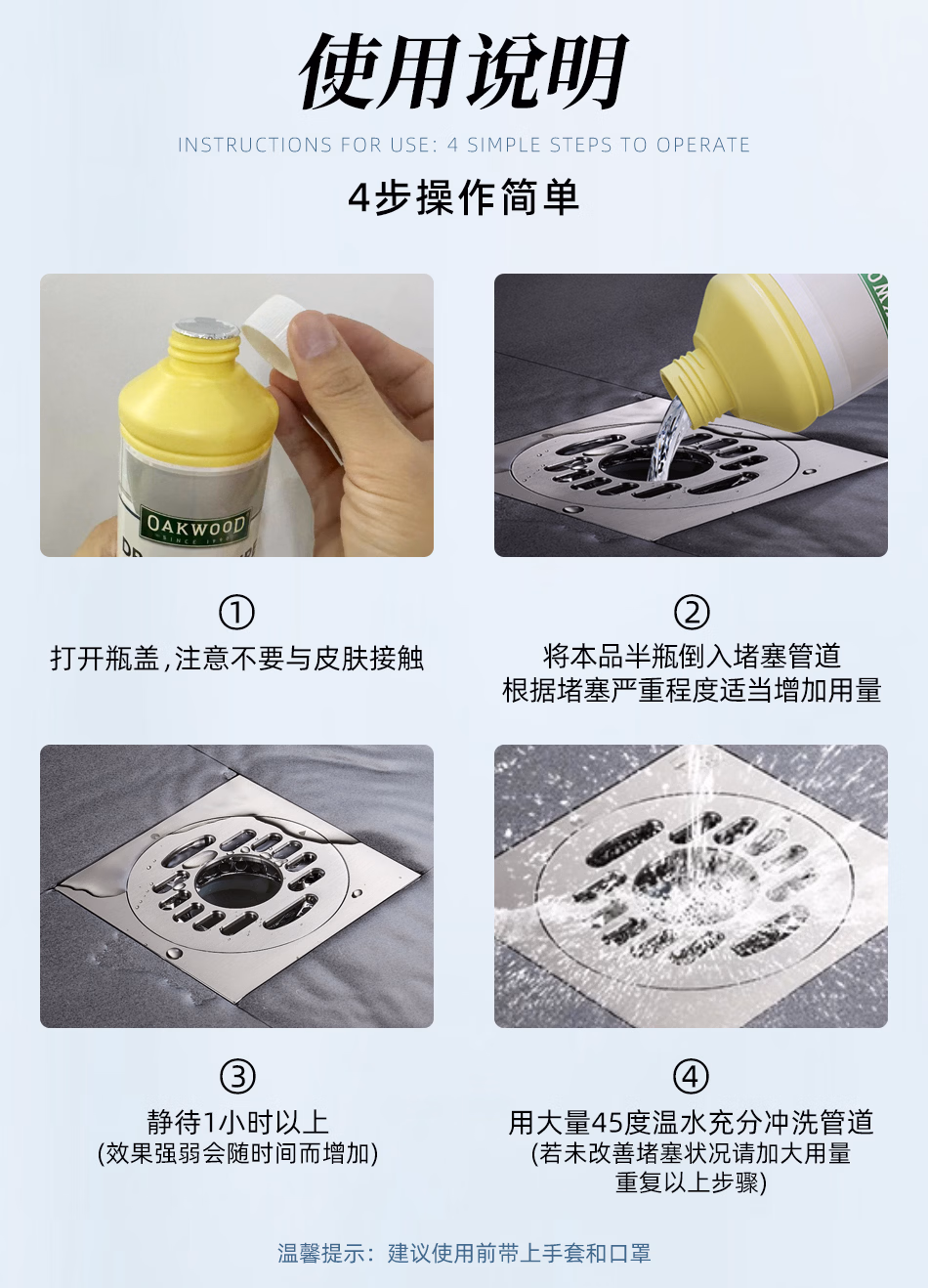 使用说明

INSTRUCTIONS FOR USE: 4 SIMPLE STEPS TO OPERATE

4步操作简单

OAKWOOD
SINCE 1990

①
打开瓶盖，注意不要与皮肤接触

②
将本品半瓶倒入堵塞管道
根据堵塞严重程度适当增加用量

③
静待1小时以上
(效果强弱会随时间而增加)

④
用大量45度温水充分冲洗管道
(若未改善堵塞状况请加大用量
重复以上步骤)

温馨提示：建议使用前带上手套和口罩