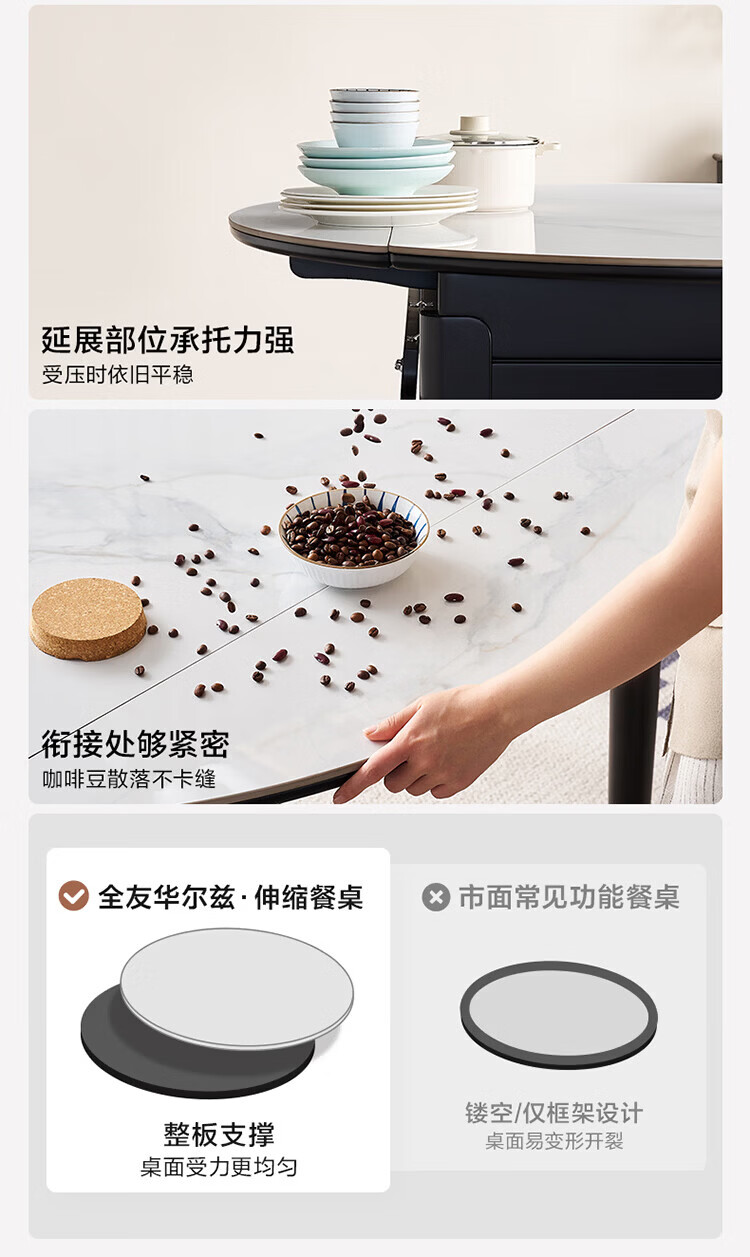 延展部位承托力强
受压时依旧平稳

衔接处够紧密
咖啡豆散落不卡缝

全友华尔兹·伸缩餐桌

整板支撑
桌面受力更均匀

市面常见功能餐桌

镂空/仅框架设计
桌面易变形开裂