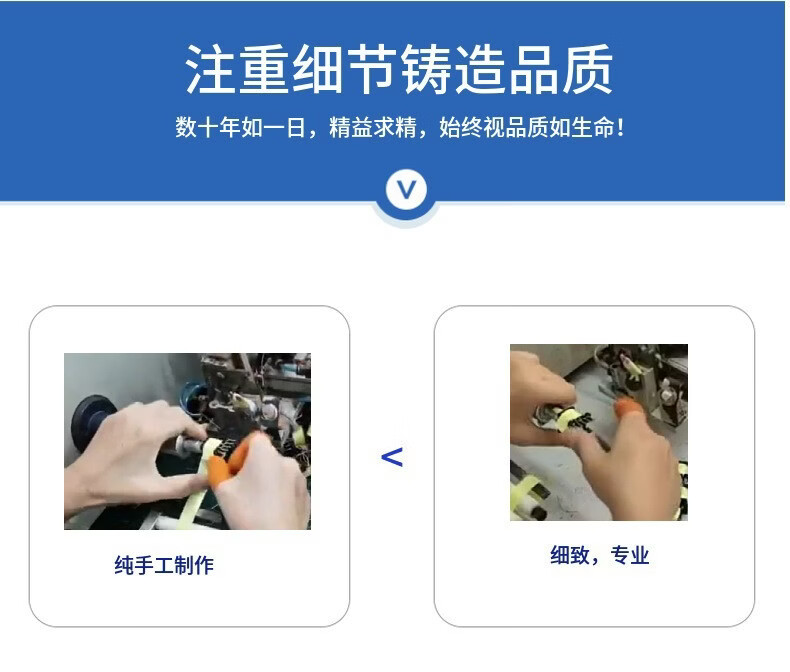 注重细节铸造品质

数十年如一日，精益求精，始终视品质如生命！

V

纯手工制作

<

细致，专业