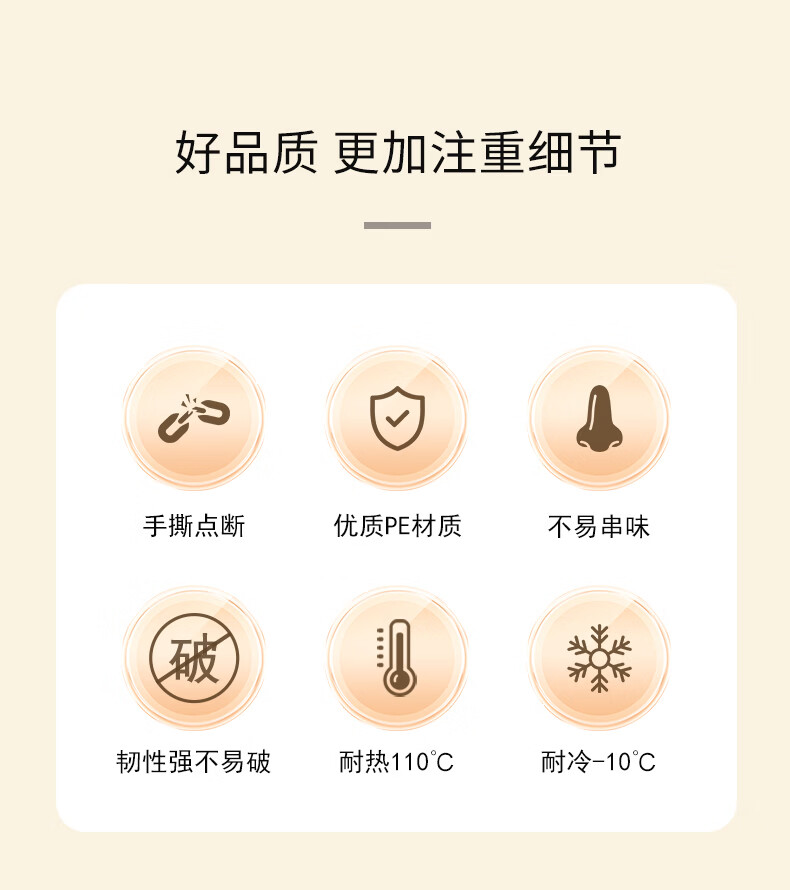 好品质 更加注重细节

手撕点断

优质PE材质

不易串味

破

韧性强不易破

耐热110°C

耐冷-10°C