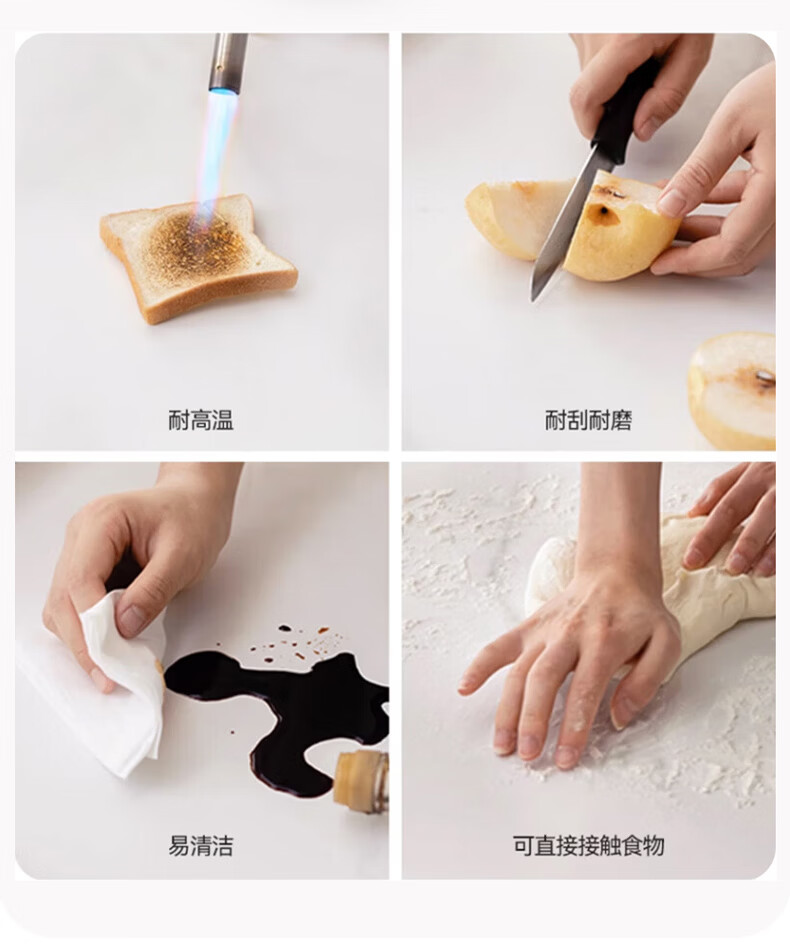 耐高温

耐刮耐磨

易清洁

可直接接触食物