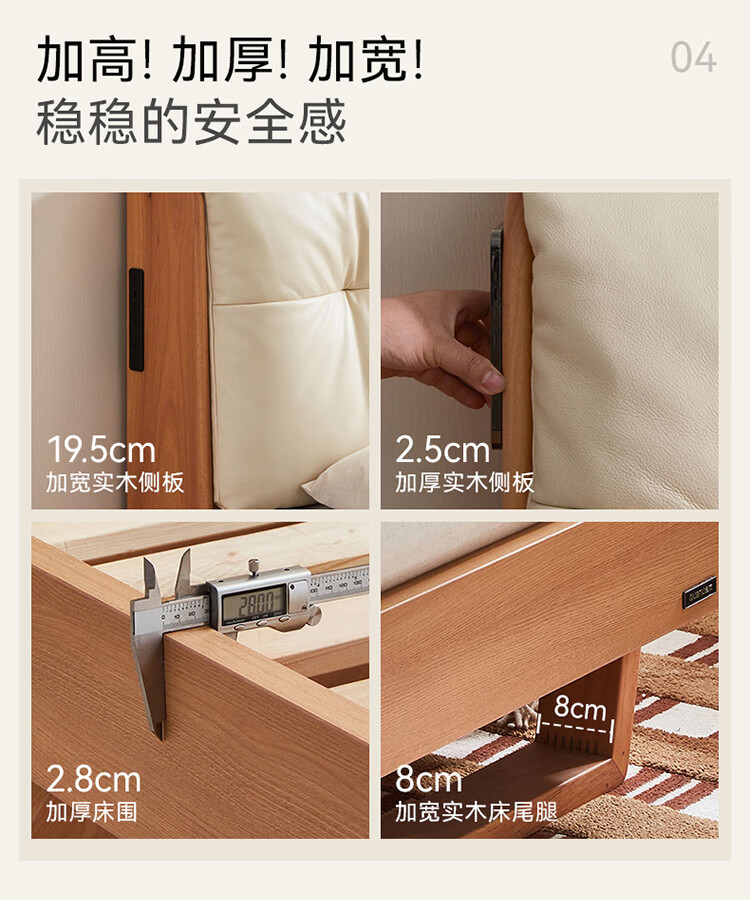 加高！加厚！加宽！
稳稳的安全感

04

19.5cm
加宽实木侧板

2.5cm
加厚实木侧板

28.00

2.8cm
加厚床围

8cm

8cm
加宽实木床尾腿