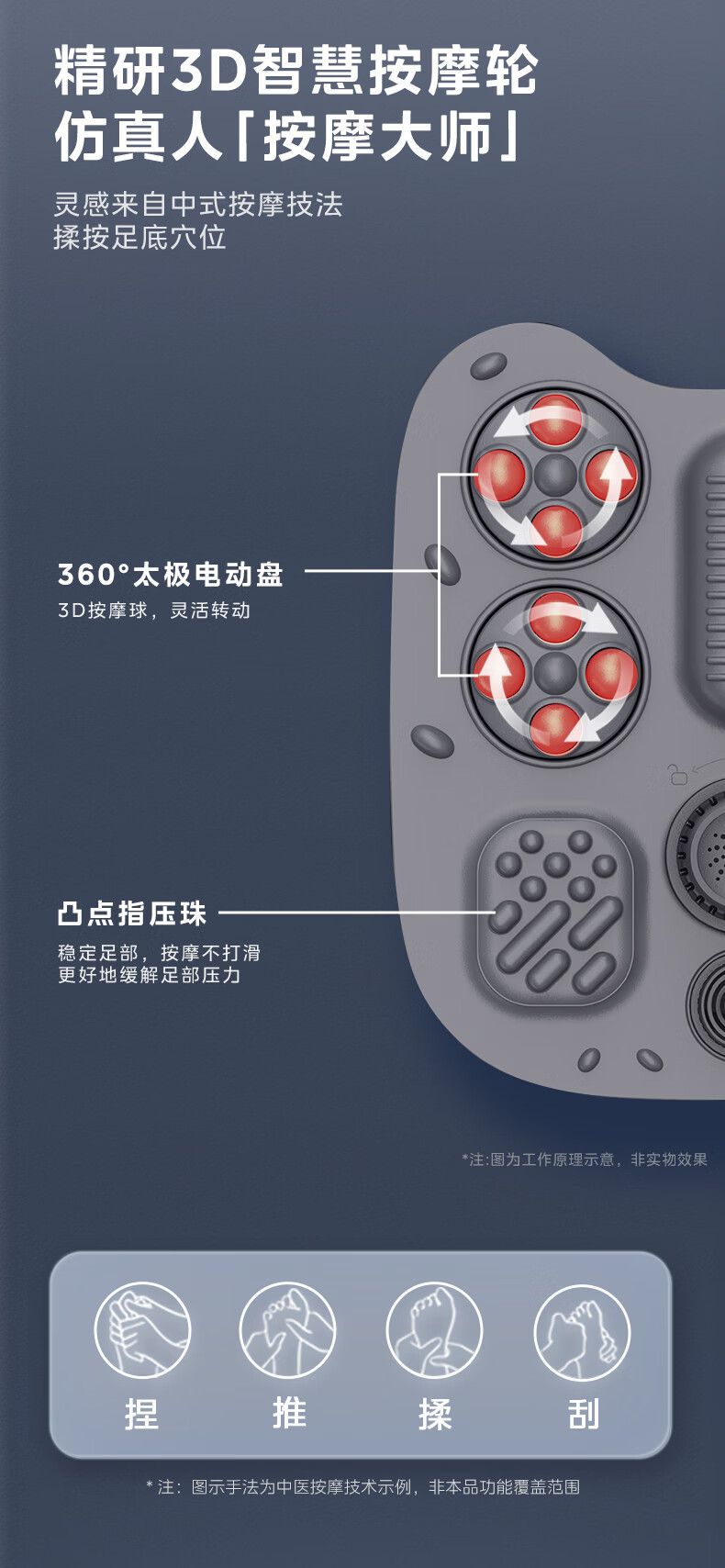 精研3D智慧按摩轮
仿真人「按摩大师」

灵感来自中式按摩技法
揉按足底穴位

360°太极电动盘
3D按摩球，灵活转动

凸点指压珠
稳定足部，按摩不打滑
更好地缓解足部压力

*注:图为工作原理示意，非实物效果

捏

推

揉

刮

* 注：图示手法为中医按摩技术示例，非本品功能覆盖范围