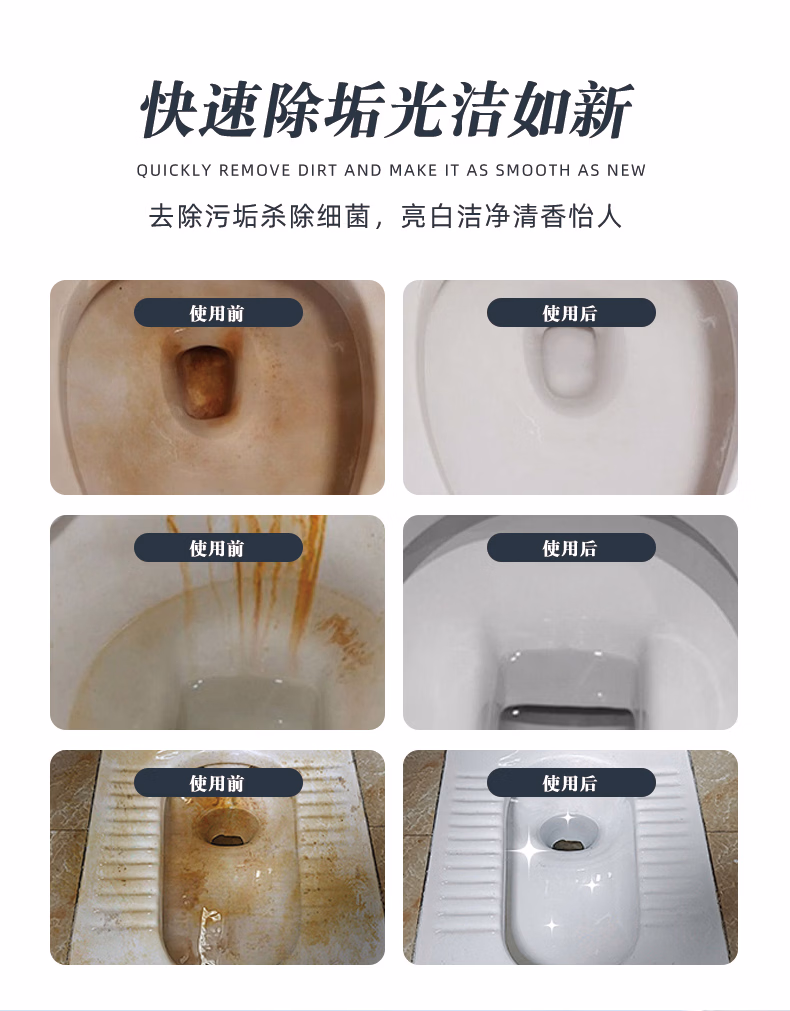 快速除垢光洁如新

QUICKLY REMOVE DIRT AND MAKE IT AS SMOOTH AS NEW

去除污垢杀除细菌，亮白洁净清香怡人

使用前

使用后

使用前

使用后

使用前

使用后