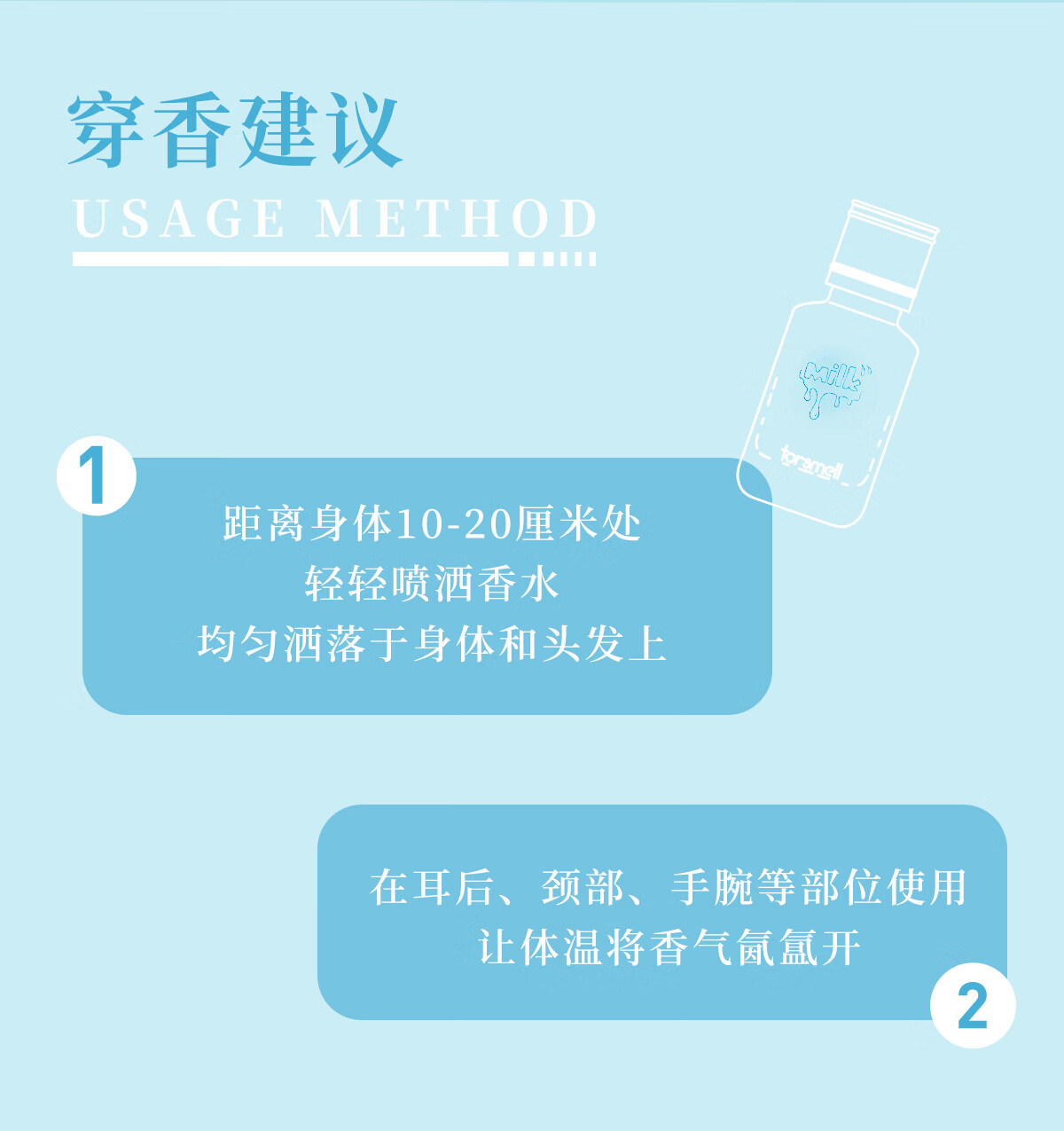 穿香建议

USAGE METHOD

Milk

torsmell

1

距离身体10-20厘米处
轻轻喷洒香水
均匀洒落于身体和头发上

在耳后、颈部、手腕等部位使用
让体温将香气氤氲开

2