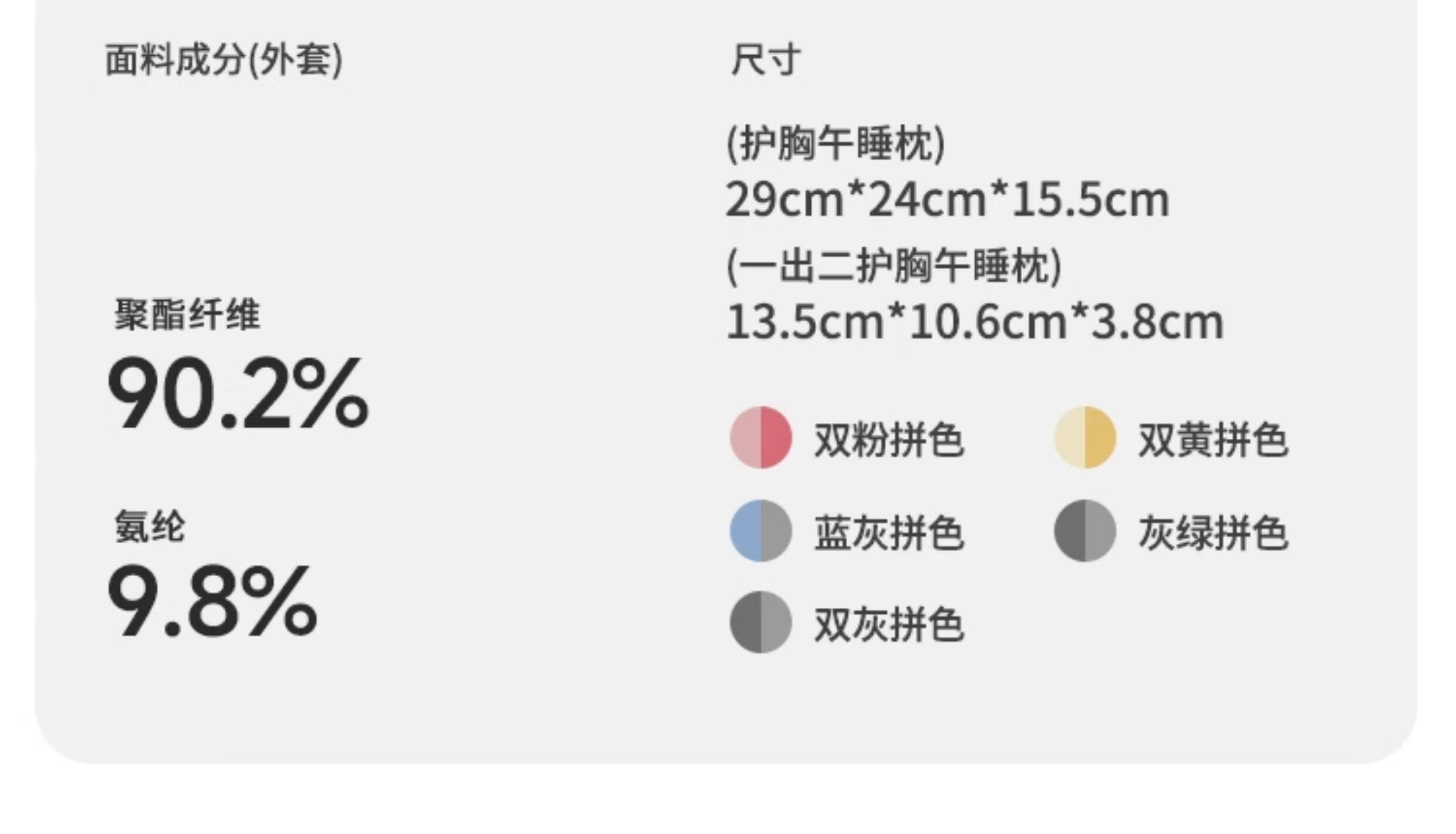 面料成分(外套)

聚酯纤维
90.2%

氨纶
9.8%

尺寸

(护胸午睡枕)
29cm*24cm*15.5cm
(一出二护胸午睡枕)
13.5cm*10.6cm*3.8cm

双粉拼色 双黄拼色
蓝灰拼色 灰绿拼色
双灰拼色