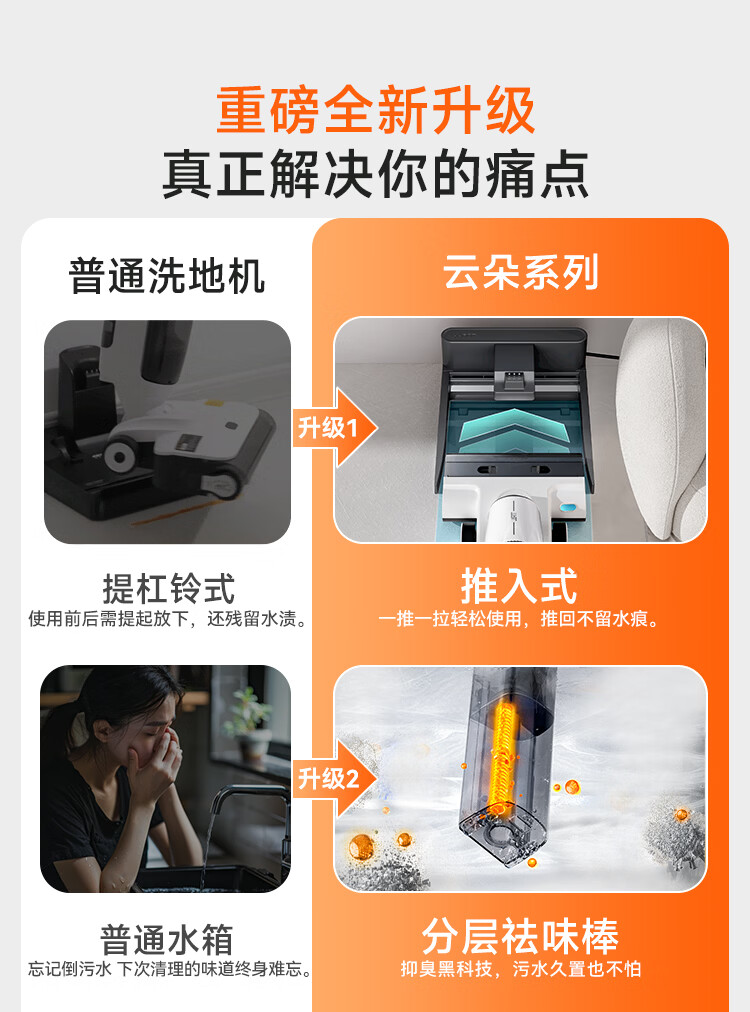 重磅全新升级
真正解决你的痛点

普通洗地机

提杠铃式
使用前后需提起放下，还残留水渍。

普通水箱
忘记倒污水 下次清理的味道终身难忘。

云朵系列

升级1

推入式
一推一拉轻松使用，推回不留水痕。

升级2

分层祛味棒
抑臭黑科技，污水久置也不怕