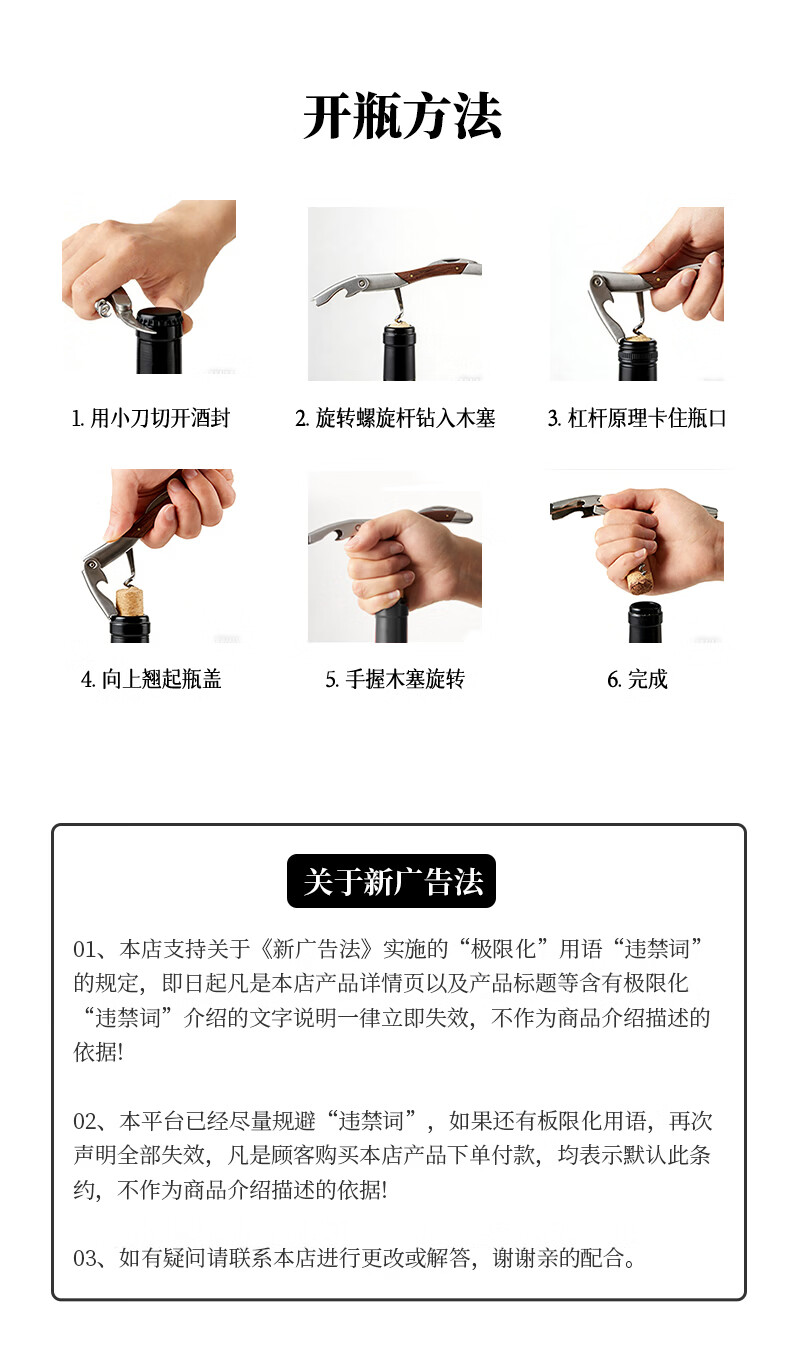 开瓶方法

1. 用小刀切开酒封

2. 旋转螺旋杆钻入木塞

3. 杠杆原理卡住瓶口

4. 向上翘起瓶盖

5. 手握木塞旋转

6. 完成

关于新广告法

01、本店支持关于《新广告法》实施的“极限化”用语“违禁词”的规定，即日起凡是本店产品详情页以及产品标题等含有极限化“违禁词”介绍的文字说明一律立即失效，不作为商品介绍描述的依据!

02、本平台已经尽量规避“违禁词”，如果还有板限化用语，再次声明全部失效，凡是顾客购买本店产品下单付款，均表示默认此条约，不作为商品介绍描述的依据!

03、如有疑问请联系本店进行更改或解答，谢谢亲的配合。