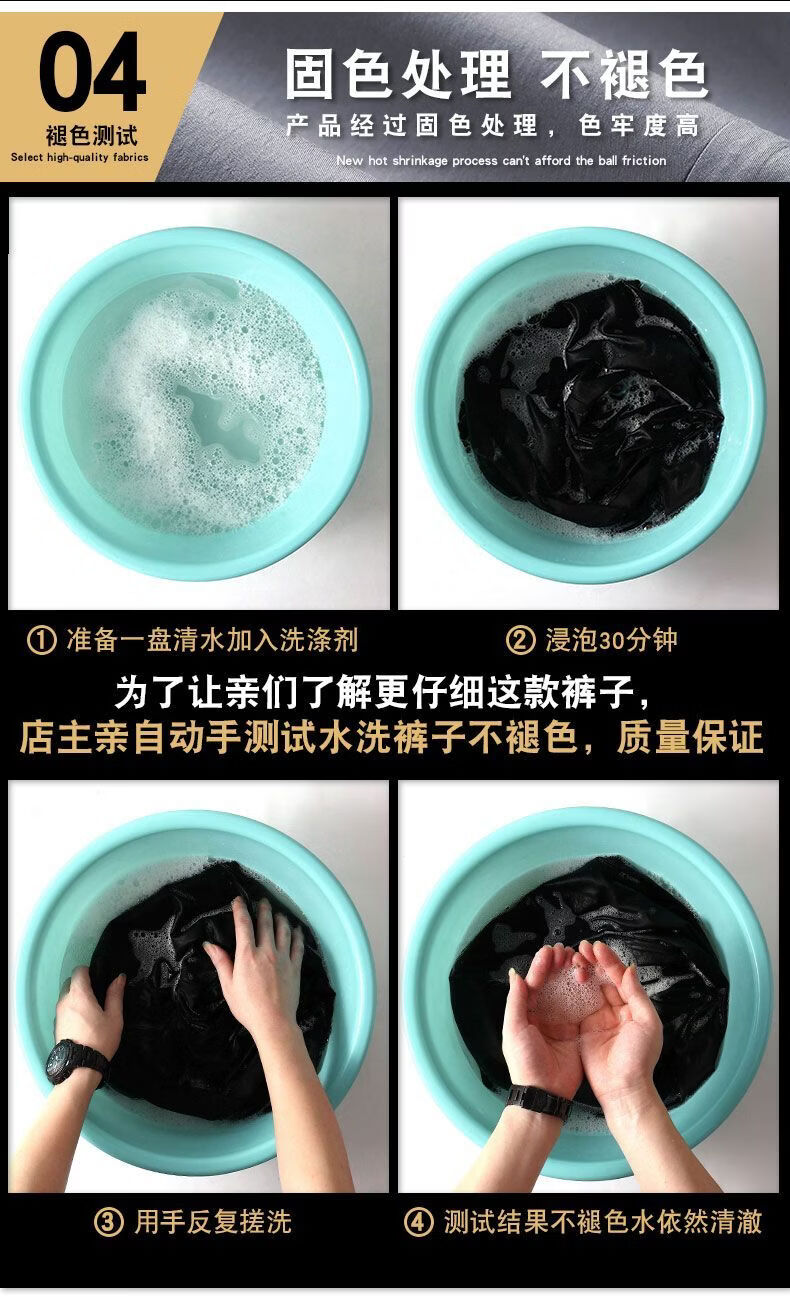 04
褪色测试
Select high-quality fabrics

固色处理 不褪色
产品经过固色处理，色牢度高
New hot shrinkage process can't afford the ball friction

① 准备一盘清水加入洗涤剂
② 浸泡30分钟

为了让亲们了解更仔细这款裤子，
店主亲自动手测试水洗裤子不褪色，质量保证

③ 用手反复搓洗
④ 测试结果不褪色水依然清澈