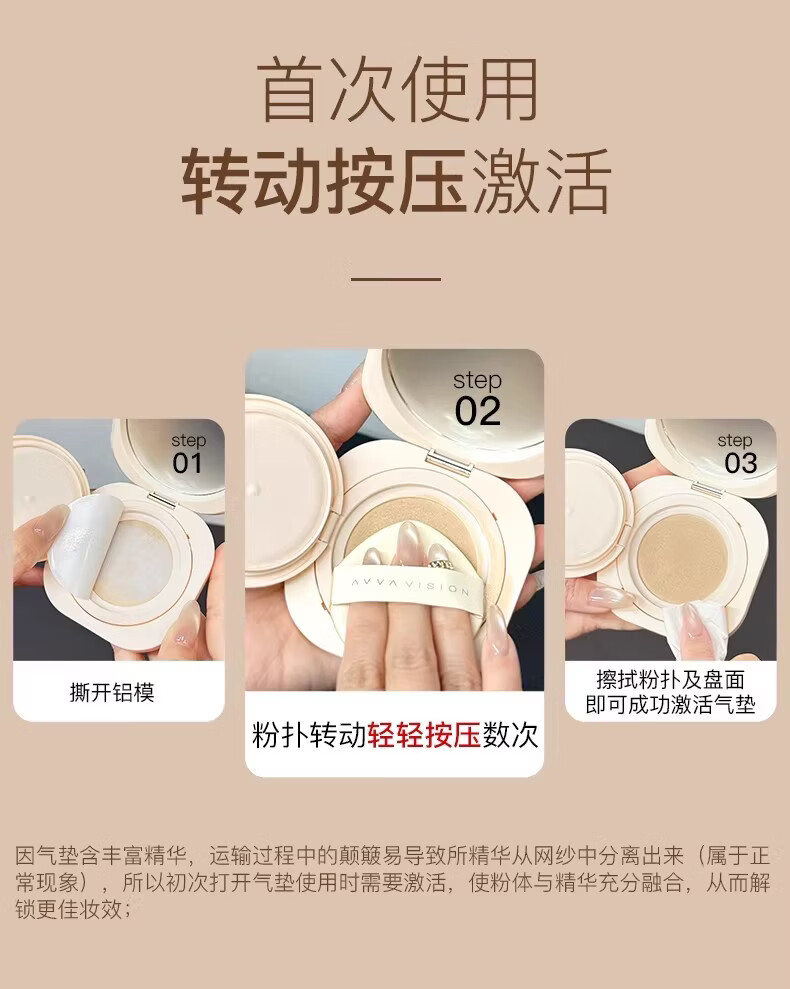 首次使用
转动按压激活

step 01
撕开铝模

step 02
AVVA VISION
粉扑转动轻轻按压数次

step 03
擦拭粉扑及盘面
即可成功激活气垫

因气垫含丰富精华，运输过程中的颠簸易导致所精华从网纱中分离出来（属于正常现象），所以初次打开气垫使用时需要激活，使粉体与精华充分融合，从而解锁更佳妆效；