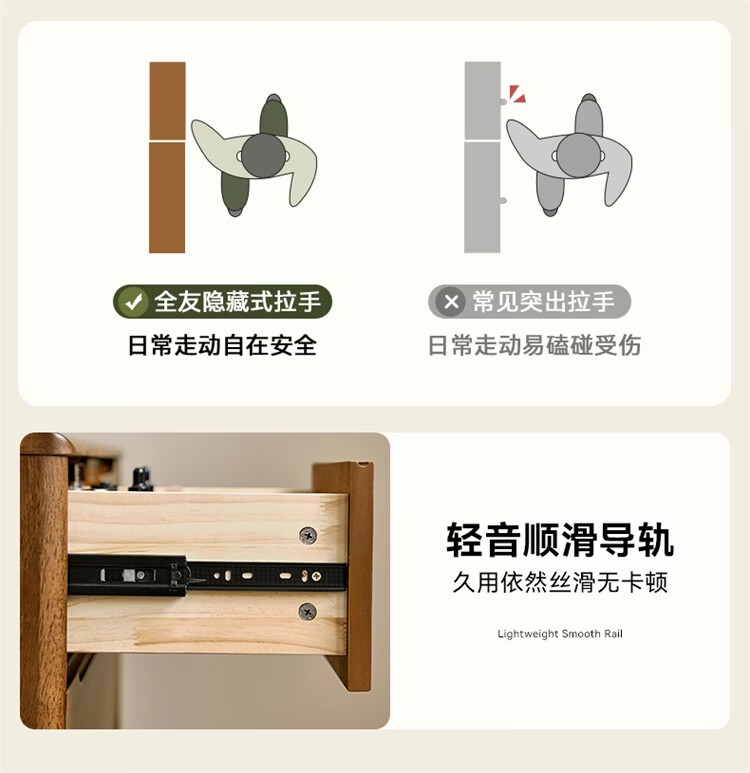 全友隐藏式拉手
日常走动自在安全

常见突出拉手
日常走动易磕碰受伤

轻音顺滑导轨
久用依然丝滑无卡顿

Lightweight Smooth Rail