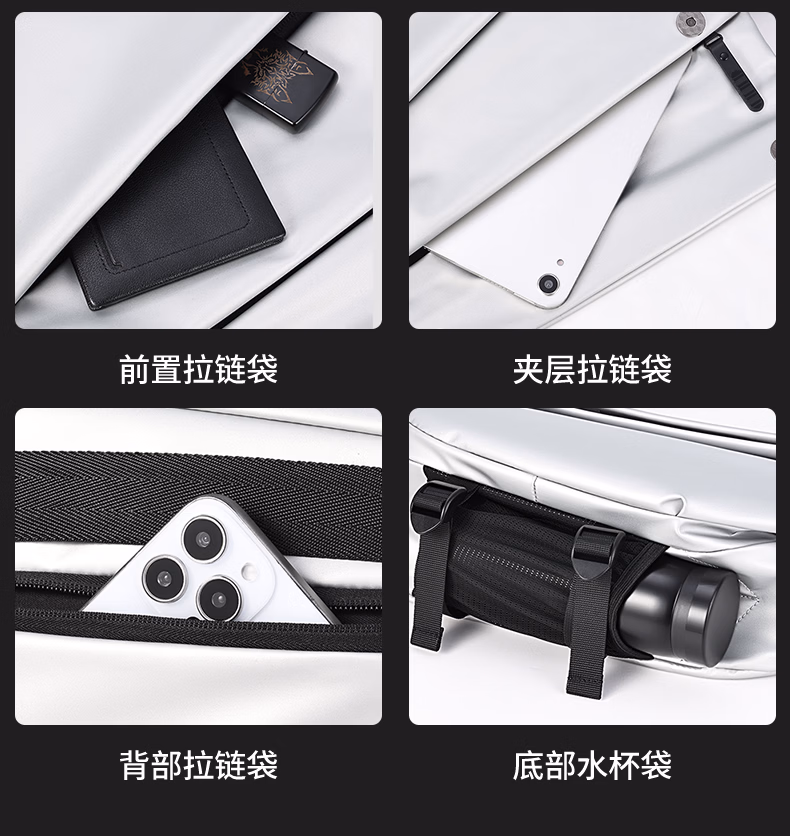 前置拉链袋

夹层拉链袋

背部拉链袋

底部水杯袋