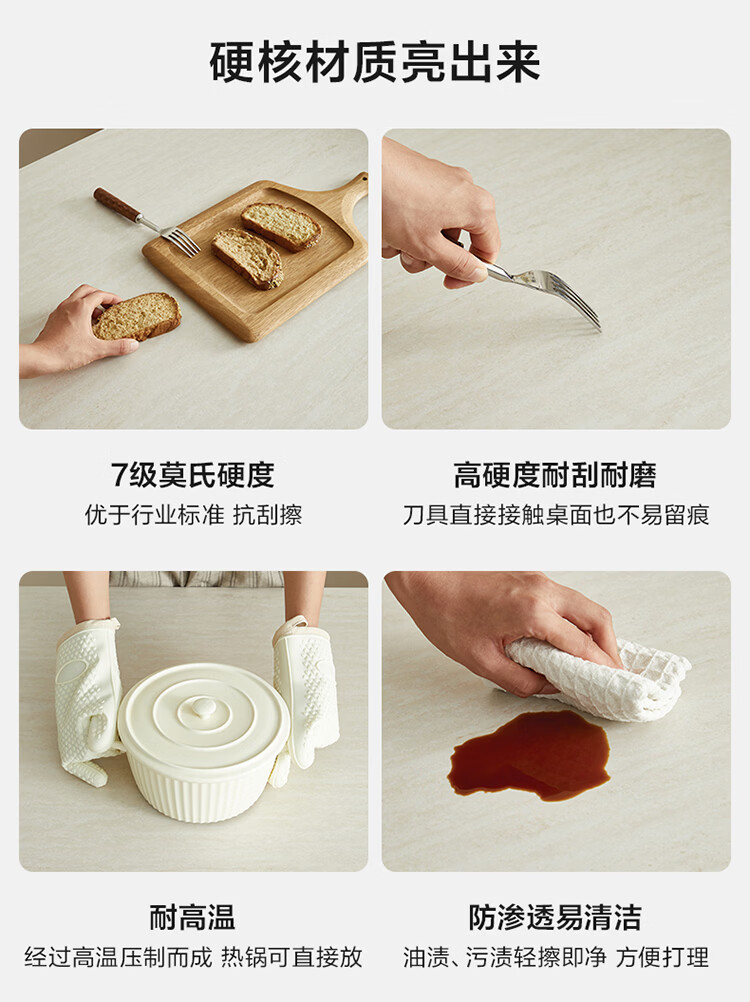 硬核材质亮出来

7级莫氏硬度
优于行业标准 抗刮擦

高硬度耐刮耐磨
刀具直接接触桌面也不易留痕

耐高温
经过高温压制而成 热锅可直接放

防渗透易清洁
油渍、污渍轻擦即净 方便打理