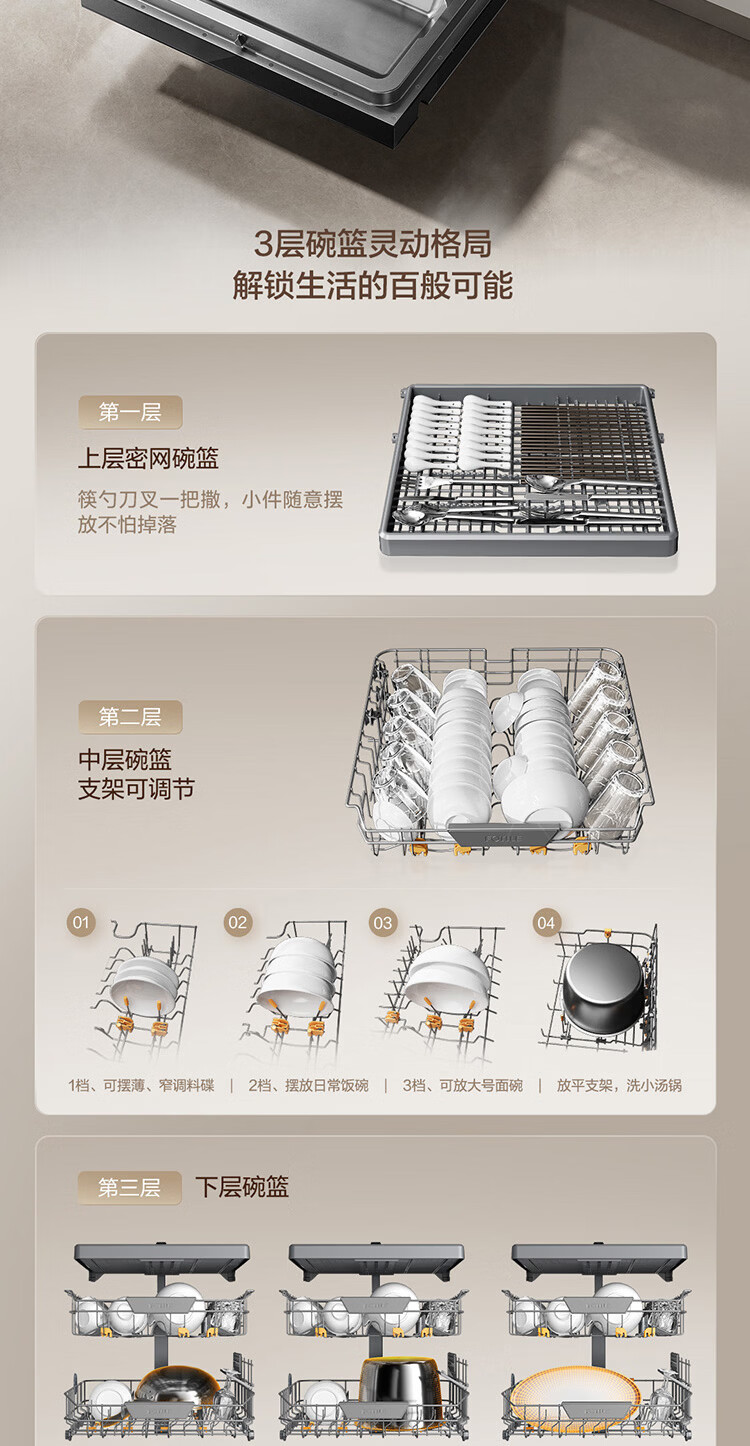 3层碗篮灵动格局
解锁生活的百般可能

第一层
上层密网碗篮
筷勺刀叉一把撒，小件随意摆放不怕掉落

第二层
中层碗篮
支架可调节

01
02
03
04

1档、可摆薄、窄调料碟 | 2档、摆放日常饭碗 | 3档、可放大号面碗 | 放平支架，洗小汤锅

第三层 下层碗篮