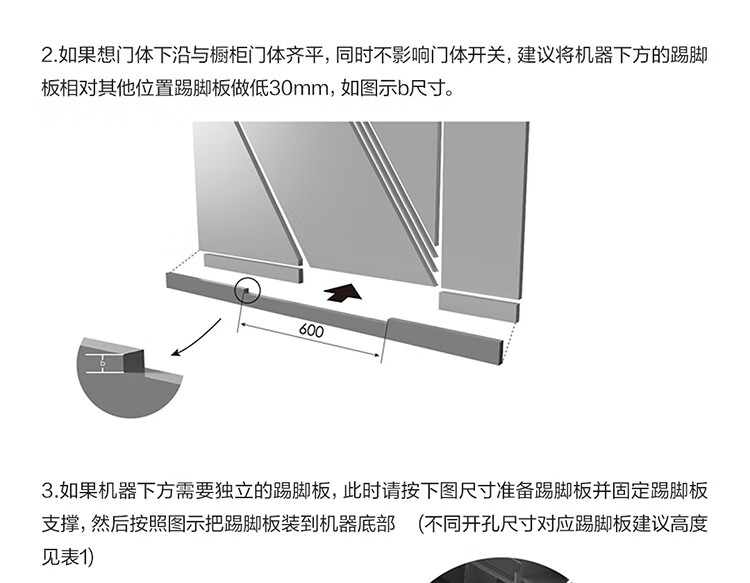 2.如果想门体下沿与橱柜门体齐平，同时不影响门体开关，建议将机器下方的踢脚板相对其他位置踢脚板做低30mm，如图示b尺寸。

600

b

3.如果机器下方需要独立的踢脚板，此时请按下图尺寸准备踢脚板并固定踢脚板支撑，然后按照图示把踢脚板装到机器底部 （不同开孔尺寸对应踢脚板建议高度见表1）