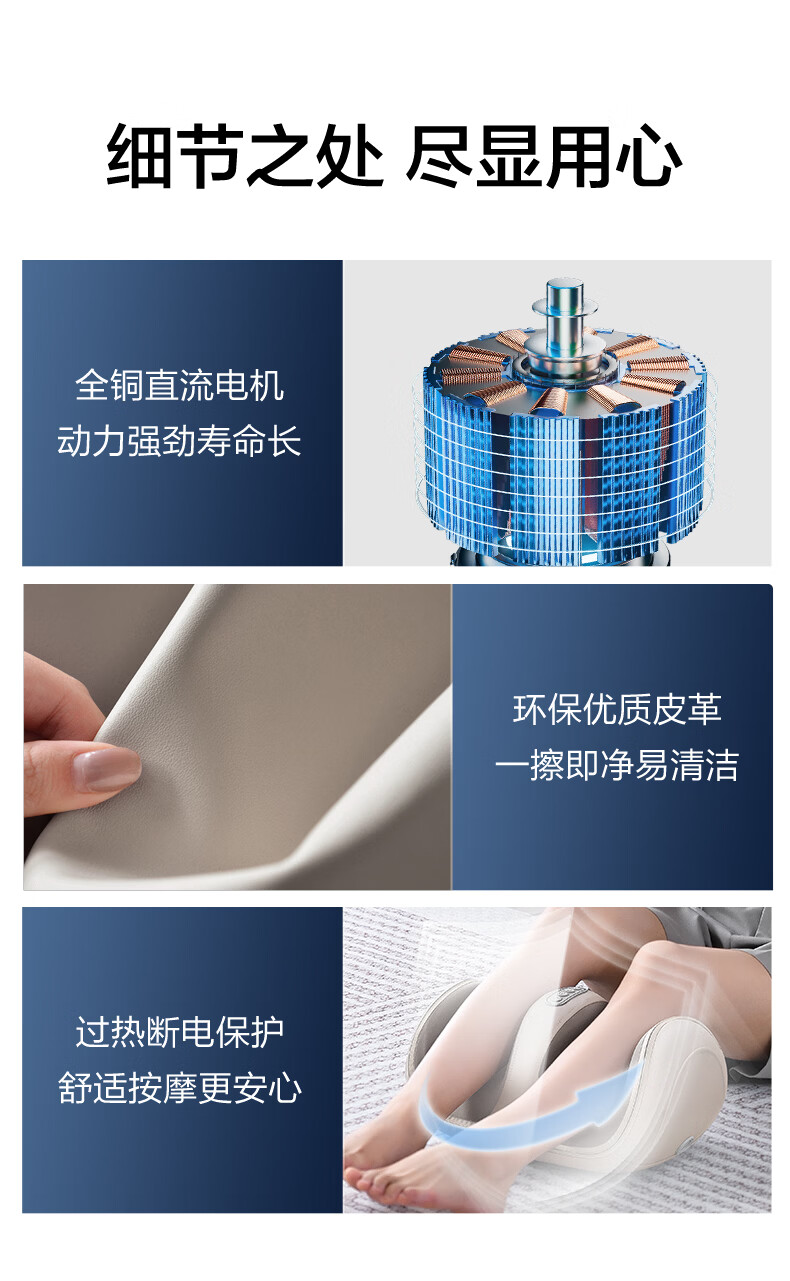 细节之处 尽显用心

全铜直流电机
动力强劲寿命长

环保优质皮革
一擦即净易清洁

过热断电保护
舒适按摩更安心