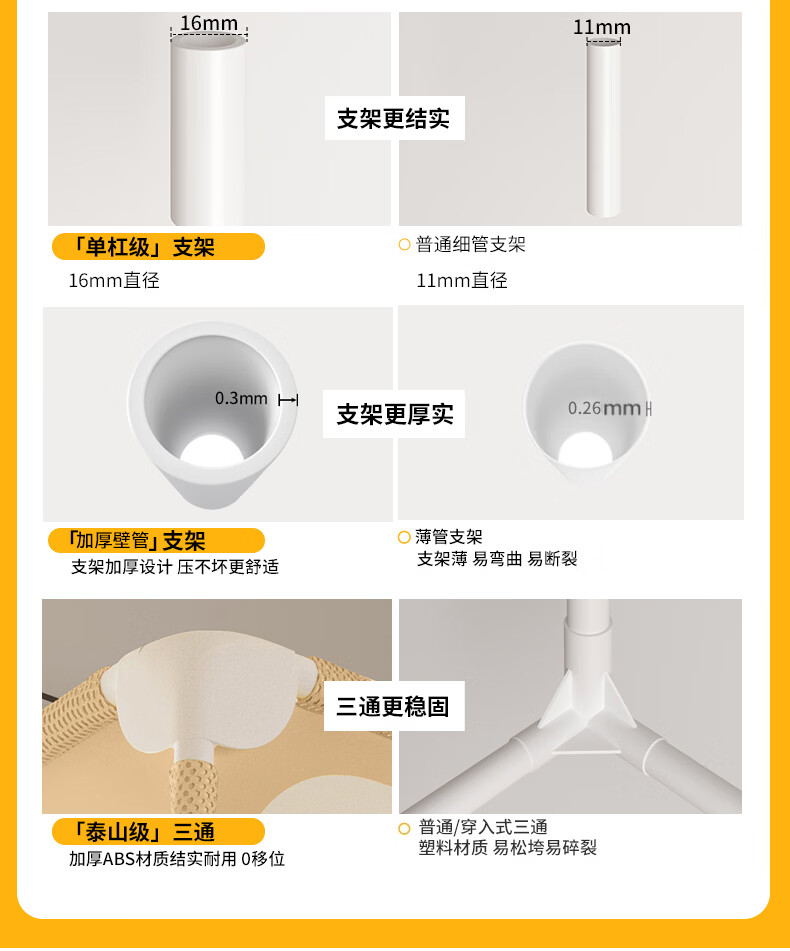 16mm

11mm

支架更结实

「单杠级」支架
16mm直径

普通细管支架
11mm直径

0.3mm

0.26mm

支架更厚实

「加厚壁管」支架
支架加厚设计 压不坏更舒适

薄管支架
支架薄 易弯曲 易断裂

三通更稳固

「泰山级」三通
加厚ABS材质结实耐用 0移位

普通/穿入式三通
塑料材质 易松垮易碎裂