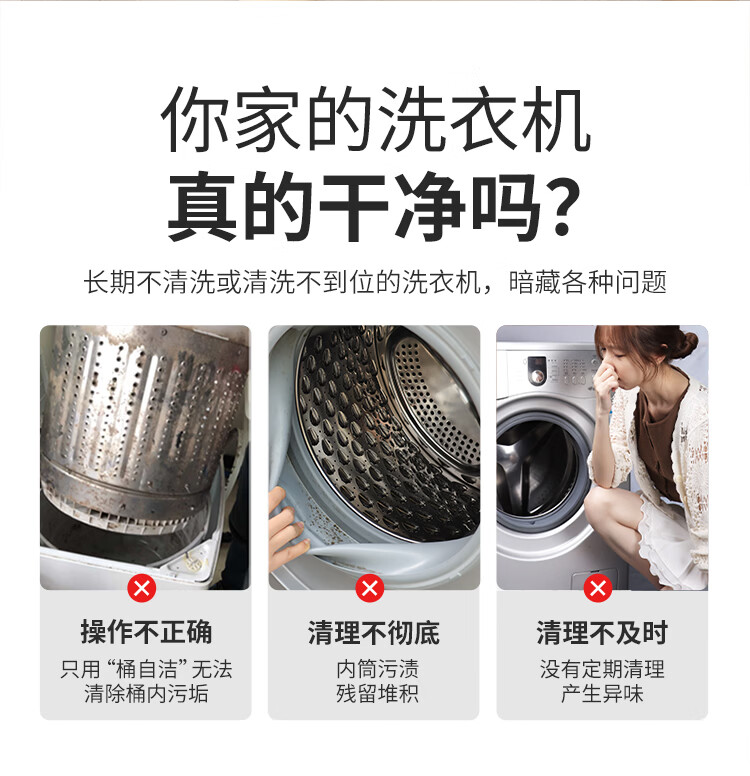 你家的洗衣机

真的干净吗？

长期不清洗或清洗不到位的洗衣机，暗藏各种问题

操作不正确

只用“桶自洁”无法清除桶内污垢

清理不彻底

内筒污渍残留堆积

清理不及时

没有定期清理产生异味