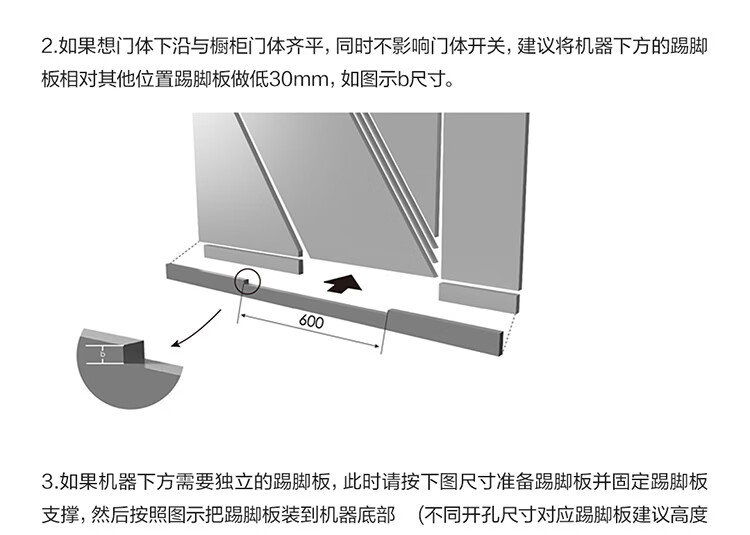 2.如果想门体下沿与橱柜门体齐平，同时不影响门体开关，建议将机器下方的踢脚板相对其他位置踢脚板做低30mm，如图示b尺寸。

600

b

3.如果机器下方需要独立的踢脚板，此时请按下图尺寸准备踢脚板并固定踢脚板支撑，然后按照图示把踢脚板装到机器底部 （不同开孔尺寸对应踢脚板建议高度