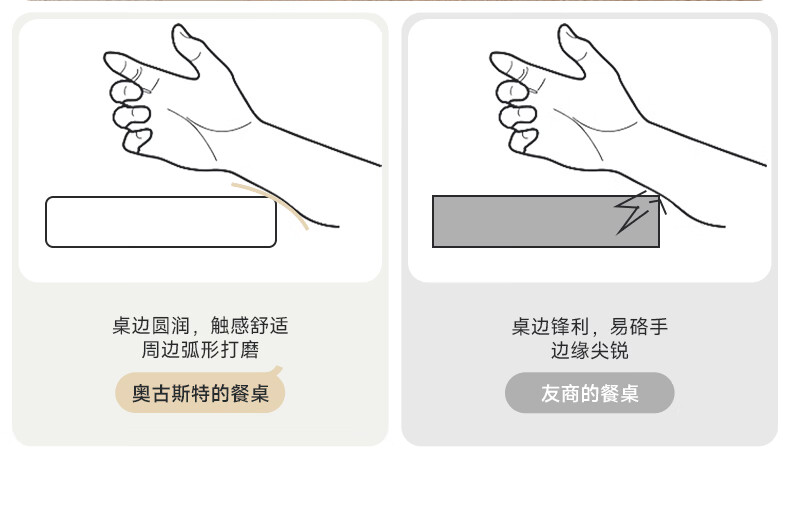 桌边圆润，触感舒适
周边弧形打磨

奥古斯特的餐桌

桌边锋利，易硌手
边缘尖锐

友商的餐桌