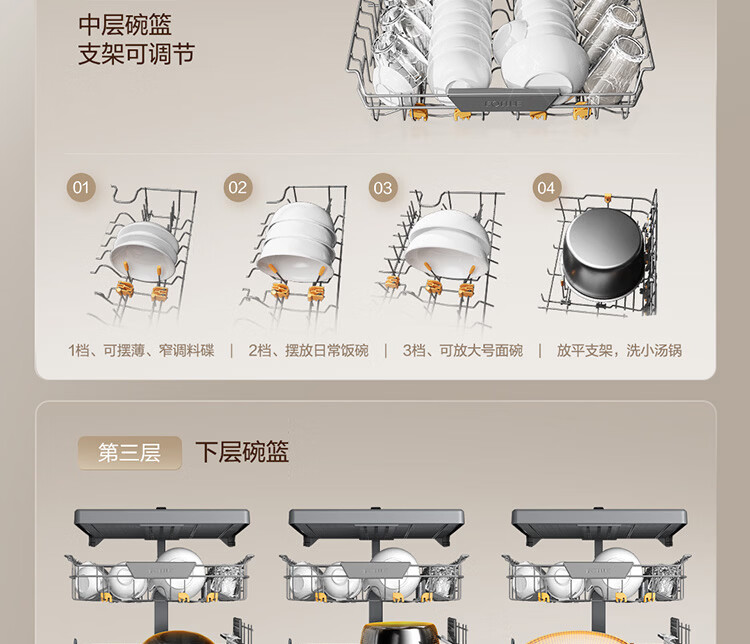 中层碗篮
支架可调节

01

02

03

04

1档、可摆薄、窄调料碟 | 2档、摆放日常饭碗 | 3档、可放大号面碗 | 放平支架，洗小汤锅

第三层 下层碗篮