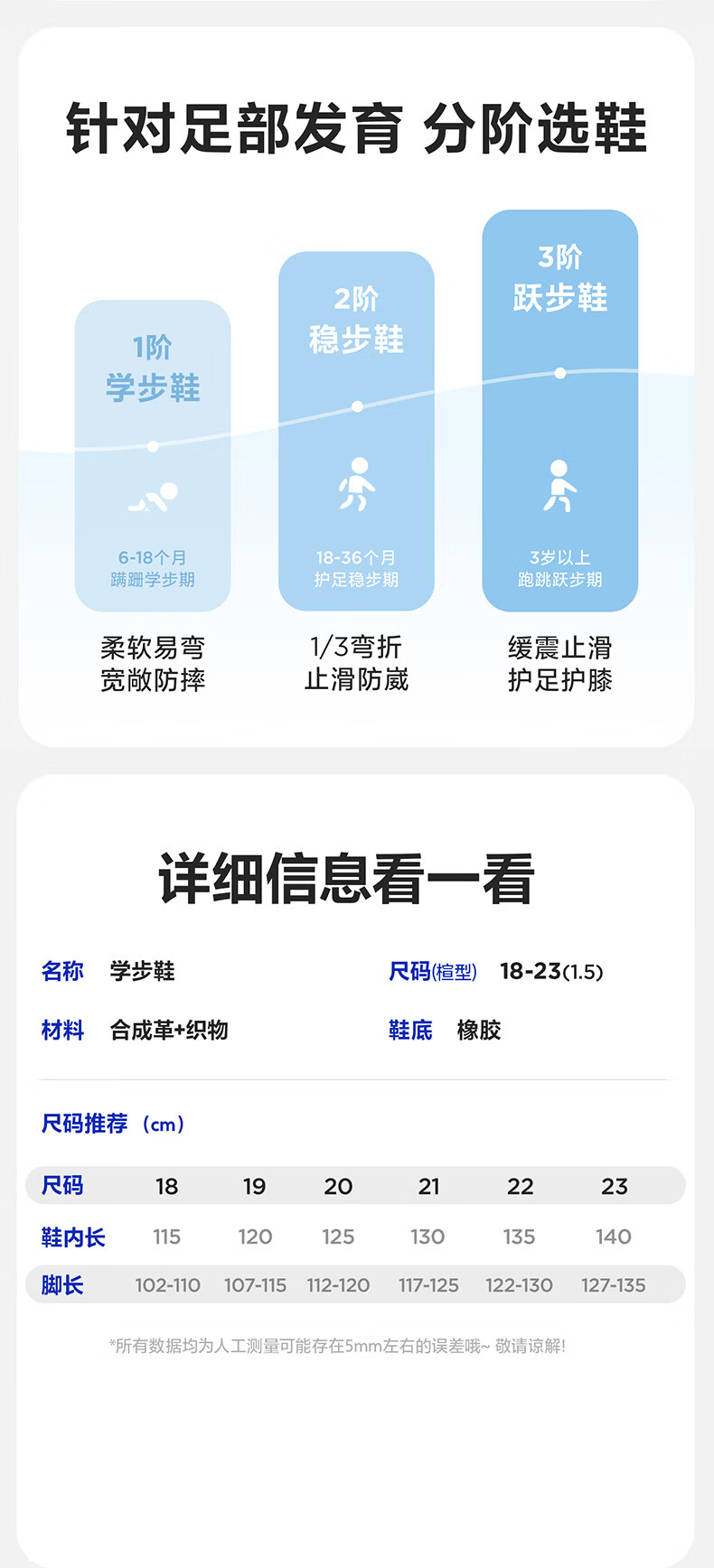 针对足部发育 分阶选鞋

1阶
学步鞋

6-18个月
蹒跚学步期

柔软易弯
宽敞防摔

2阶
稳步鞋

18-36个月
护足稳步期

1/3弯折
止滑防崴

3阶
跃步鞋

3岁以上
跑跳跃步期

缓震止滑
护足护膝

详细信息看一看

名称 学步鞋

尺码(楦型) 18-23(1.5)

材料 合成革+织物

鞋底 橡胶

尺码推荐（cm）

| 尺码 | 18 | 19 | 20 | 21 | 22 | 23 |
|---|---|---|---|---|---|---|
| 鞋内长 | 115 | 120 | 125 | 130 | 135 | 140 |
| 脚长 | 102-110 | 107-115 | 112-120 | 117-125 | 122-130 | 127-135 |

*所有数据均为人工测量可能存在5mm左右的误差哦~ 敬请谅解!