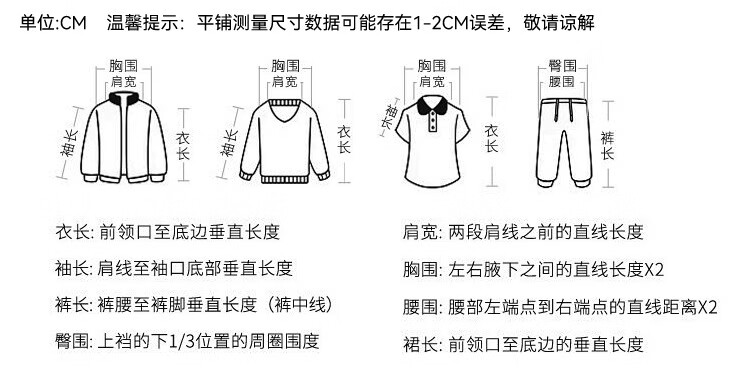 单位:CM　温馨提示：平铺测量尺寸数据可能存在1-2CM误差，敬请谅解

胸围
肩宽
袖长
衣长

胸围
肩宽
袖长
衣长

胸围
肩宽
袖长
衣长

臀围
腰围
裤长

衣长: 前领口至底边垂直长度

袖长: 肩线至袖口底部垂直长度

裤长: 裤腰至裤脚垂直长度（裤中线）

臀围: 上裆的下1/3位置的周圈围度

肩宽: 两段肩线之前的直线长度

胸围: 左右腋下之间的直线长度X2

腰围: 腰部左端点到右端点的直线距离X2

裙长: 前领口至底边的垂直长度