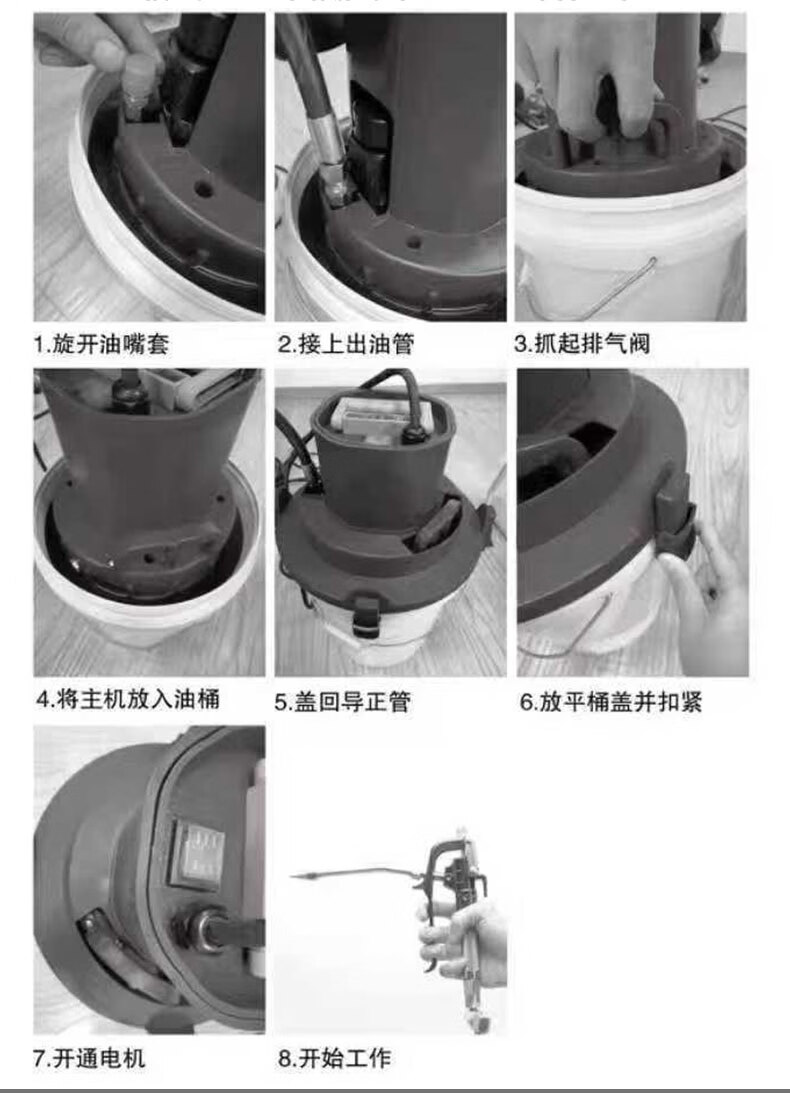 1.旋开油嘴套

2.接上出油管

3.抓起排气阀

4.将主机放入油桶

5.盖回导正管

6.放平桶盖并扣紧

7.开通电机

8.开始工作