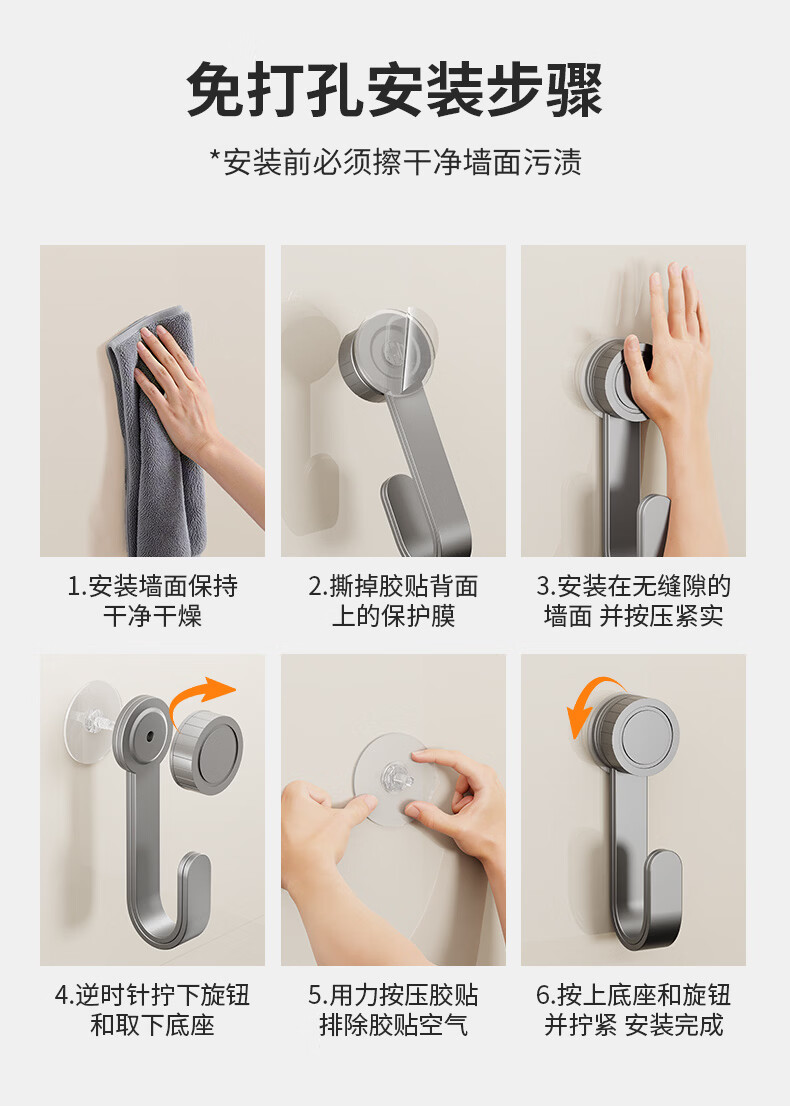 免打孔安装步骤

*安装前必须擦干净墙面污渍

1.安装墙面保持干净干燥

2.撕掉胶贴背面上的保护膜

3.安装在无缝隙的墙面 并按压紧实

4.逆时针拧下旋钮和取下底座

5.用力按压胶贴排除胶贴空气

6.按上底座和旋钮并拧紧 安装完成